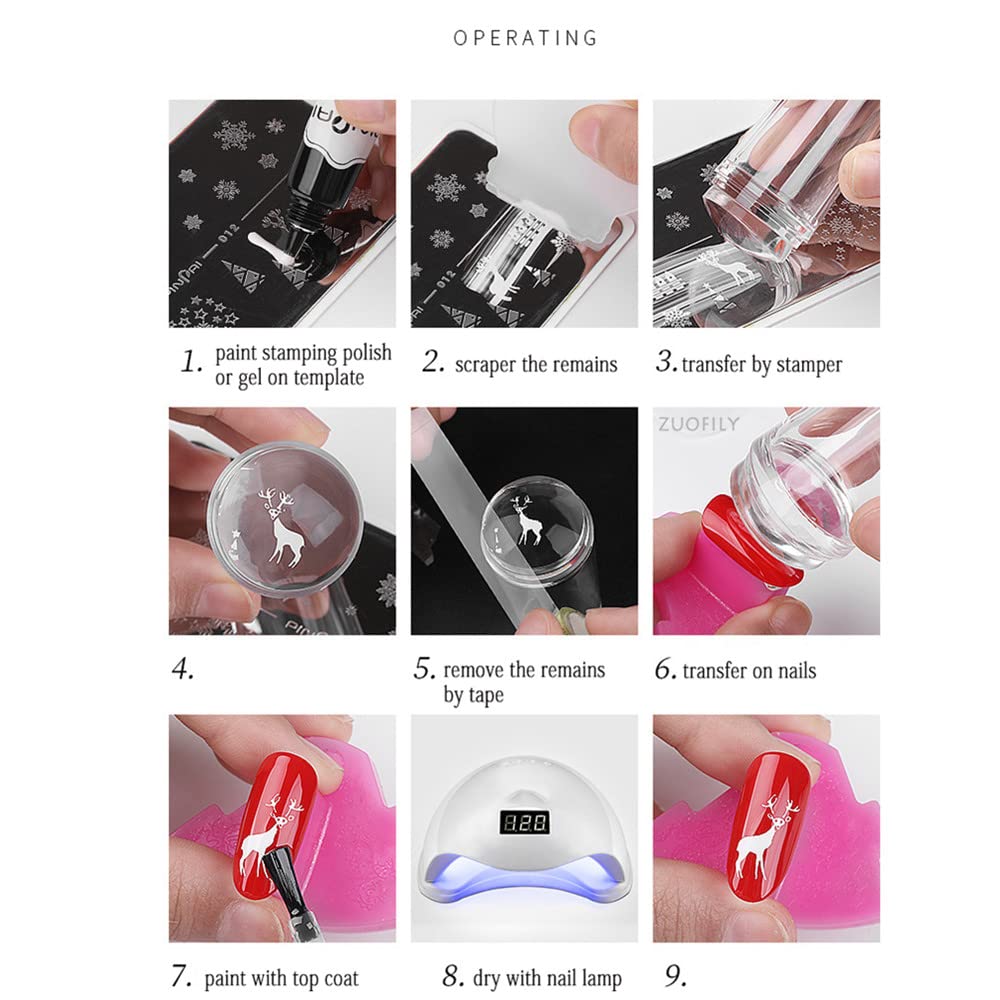 OPERATING

1. paint stamping polish or gel on template

2. scraper the remains

3. transfer by stamper

ZUOFILY

4.

5. remove the remains by tape

6. transfer on nails

120

7. paint with top coat

8. dry with nail lamp

9.