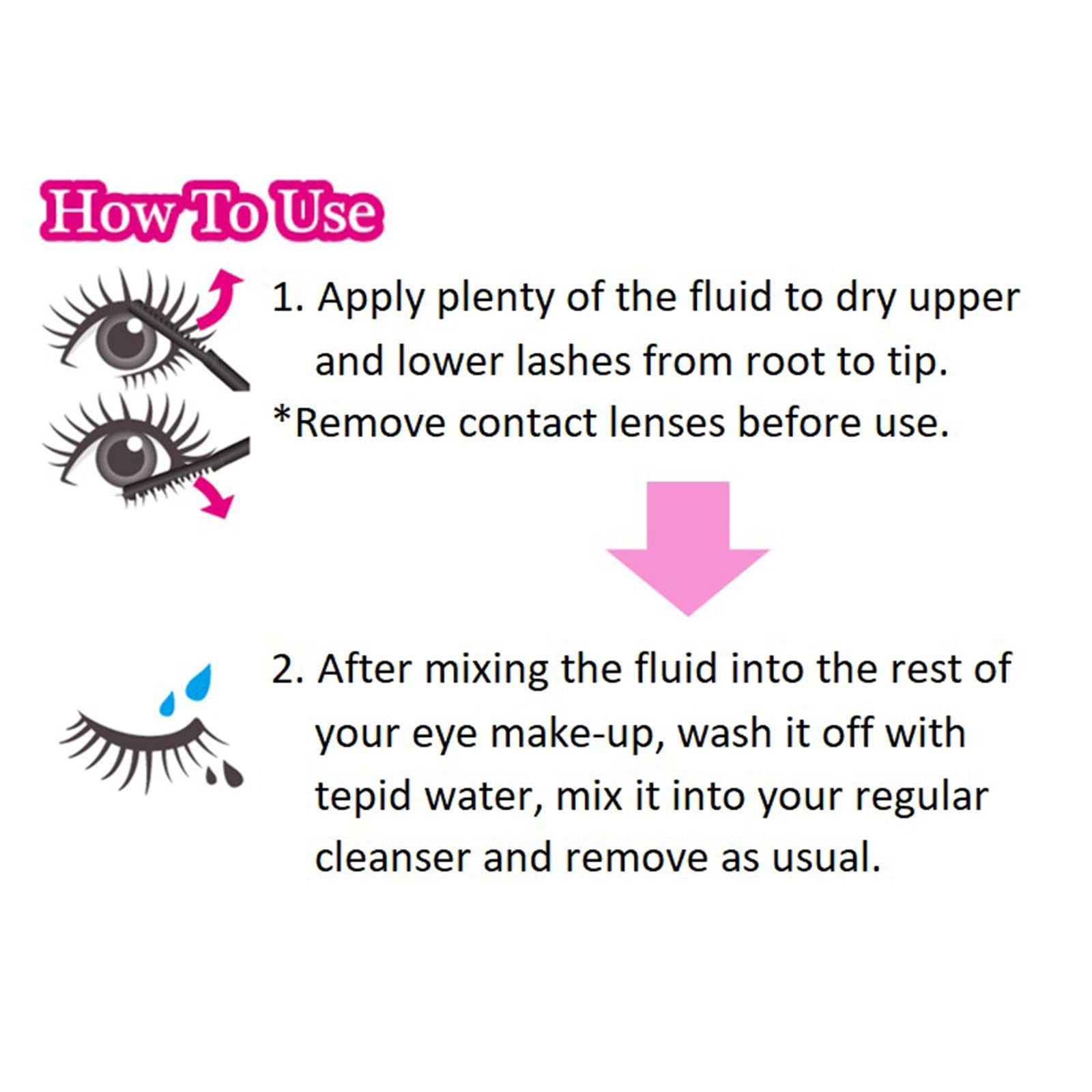 How To Use

1. Apply plenty of the fluid to dry upper and lower lashes from root to tip.
*Remove contact lenses before use.

2. After mixing the fluid into the rest of your eye make-up, wash it off with tepid water, mix it into your regular cleanser and remove as usual.