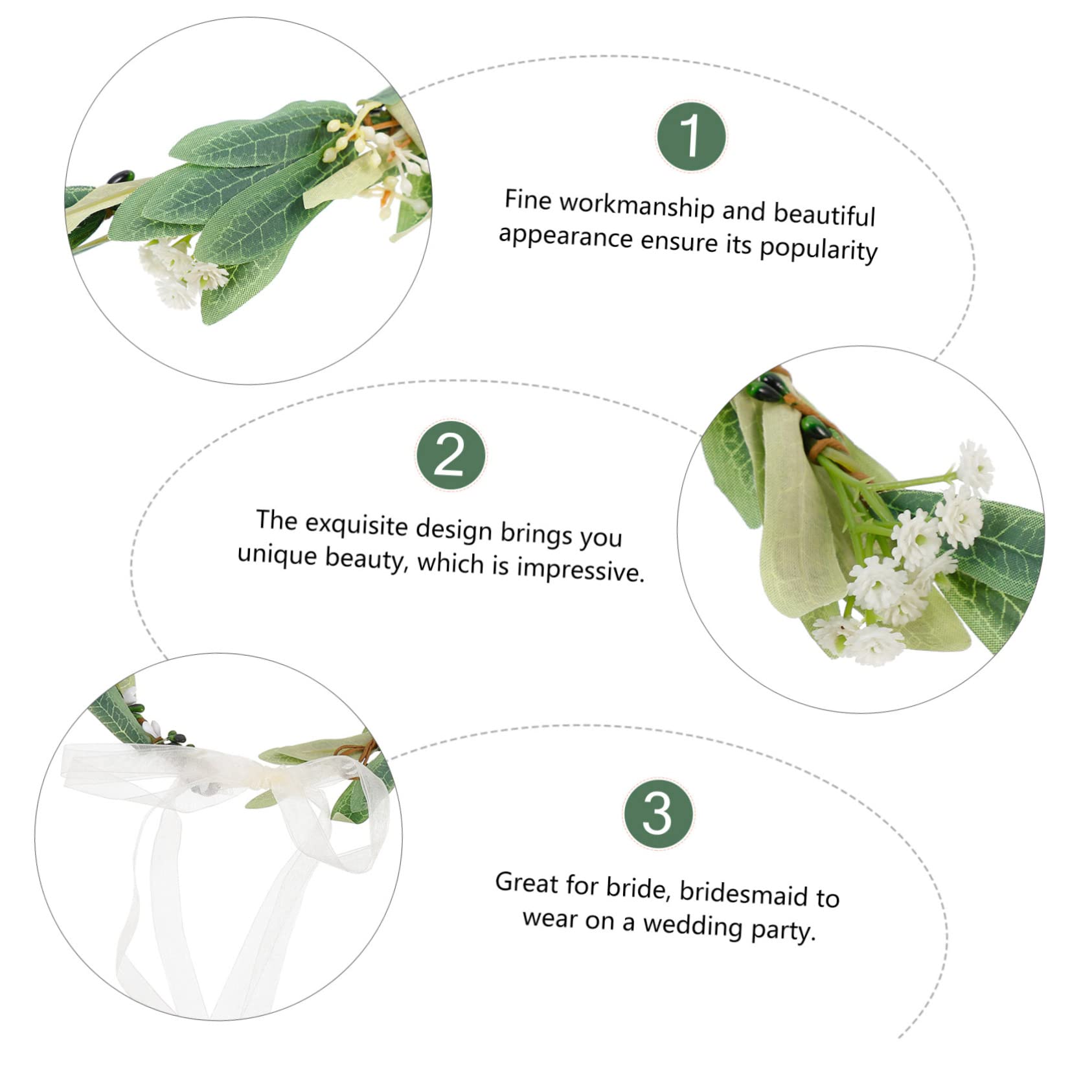 1

Fine workmanship and beautiful appearance ensure its popularity

2

The exquisite design brings you unique beauty, which is impressive.

3

Great for bride, bridesmaid to wear on a wedding party.