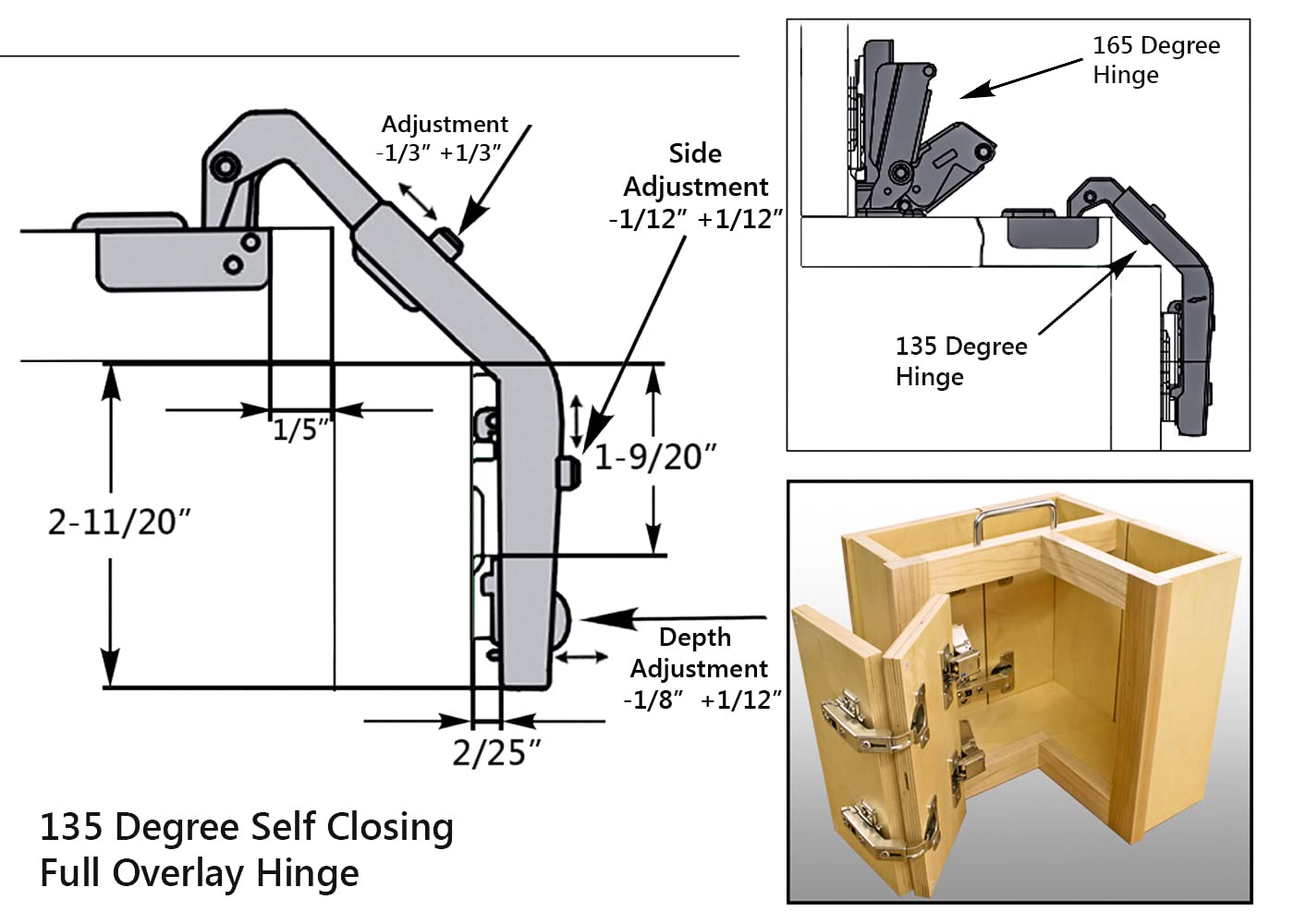 Adjustment
-1/3″ +1/3″

Side
Adjustment
-1/12″ +1/12″

1/5″

1-9/20″

2-11/20″

Depth
Adjustment
-1/8″ +1/12″

2/25″

135 Degree Self Closing
Full Overlay Hinge

165 Degree
Hinge

135 Degree
Hinge