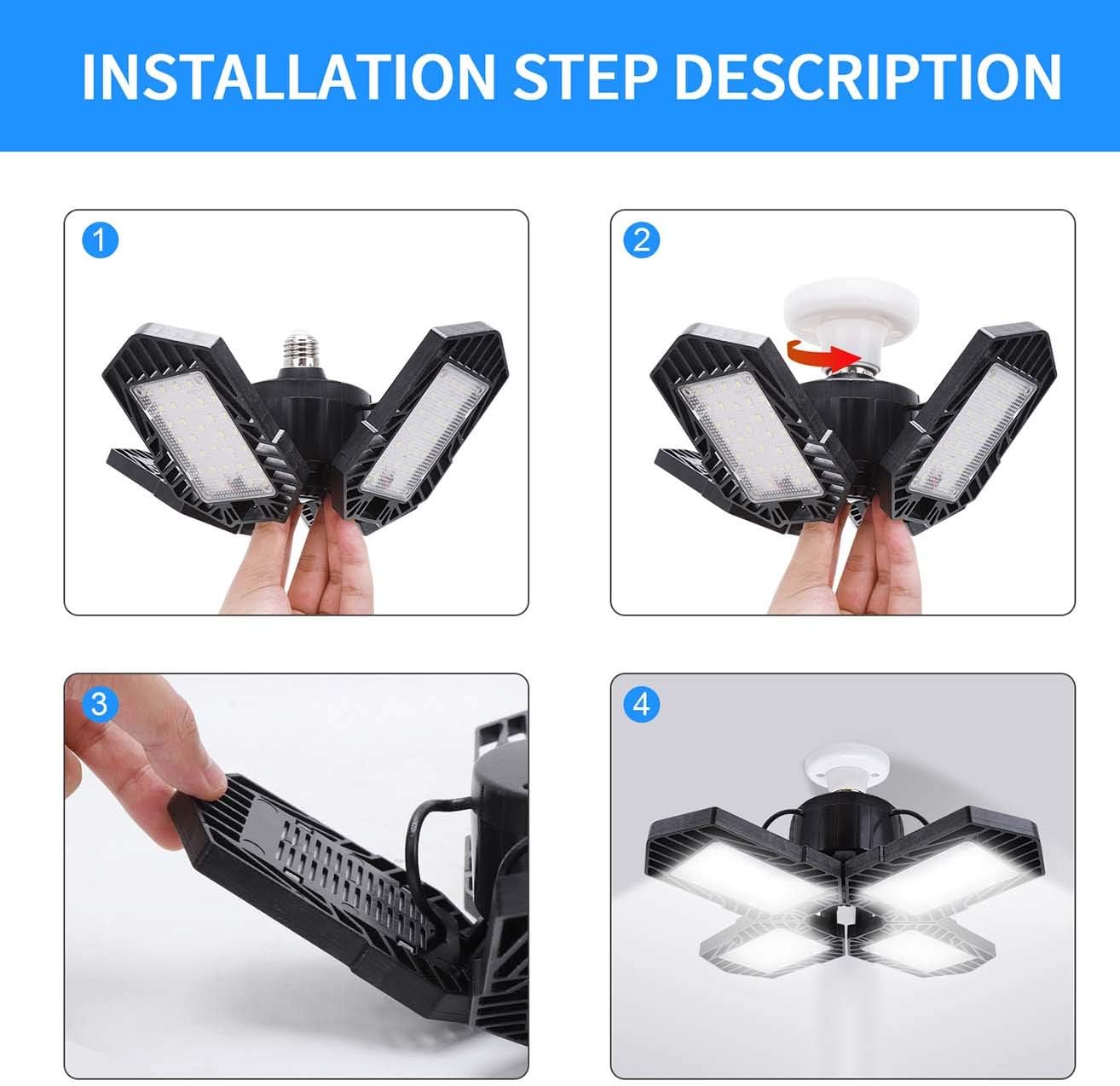 INSTALLATION STEP DESCRIPTION

1

2

3

4