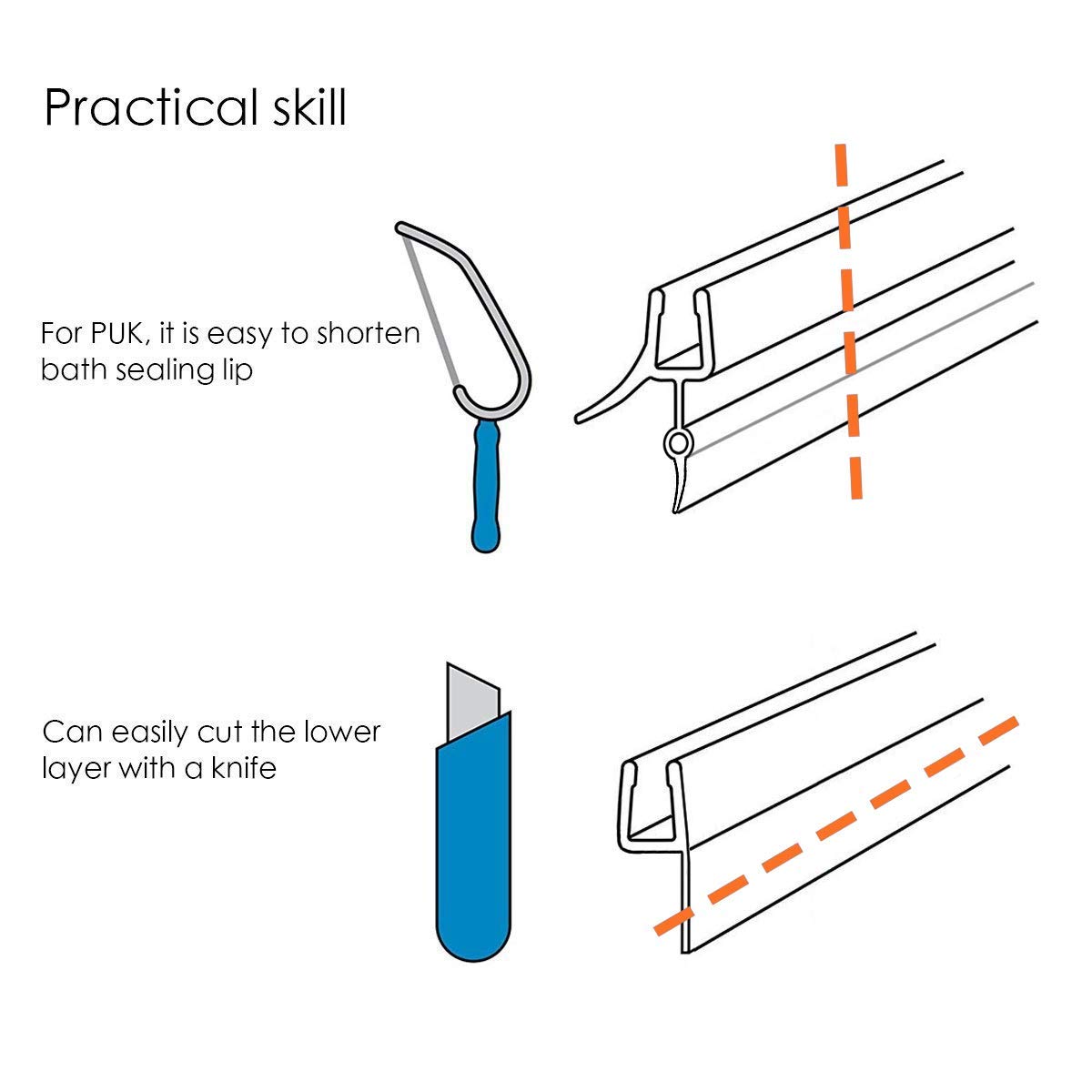 Practical skill

For PUK, it is easy to shorten bath sealing lip

Can easily cut the lower layer with a knife