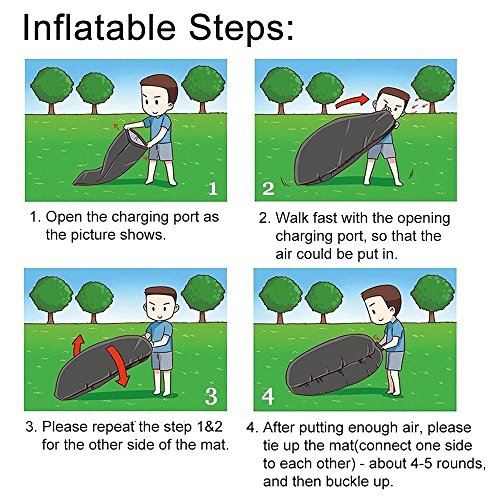 Inflatable Steps:

1

1. Open the charging port as the picture shows.

2

2. Walk fast with the opening charging port, so that the air could be put in.

3

3. Please repeat the step 1&2 for the other side of the mat.

4

4. After putting enough air, please tie up the mat(connect one side to each other) - about 4-5 rounds, and then buckle up.