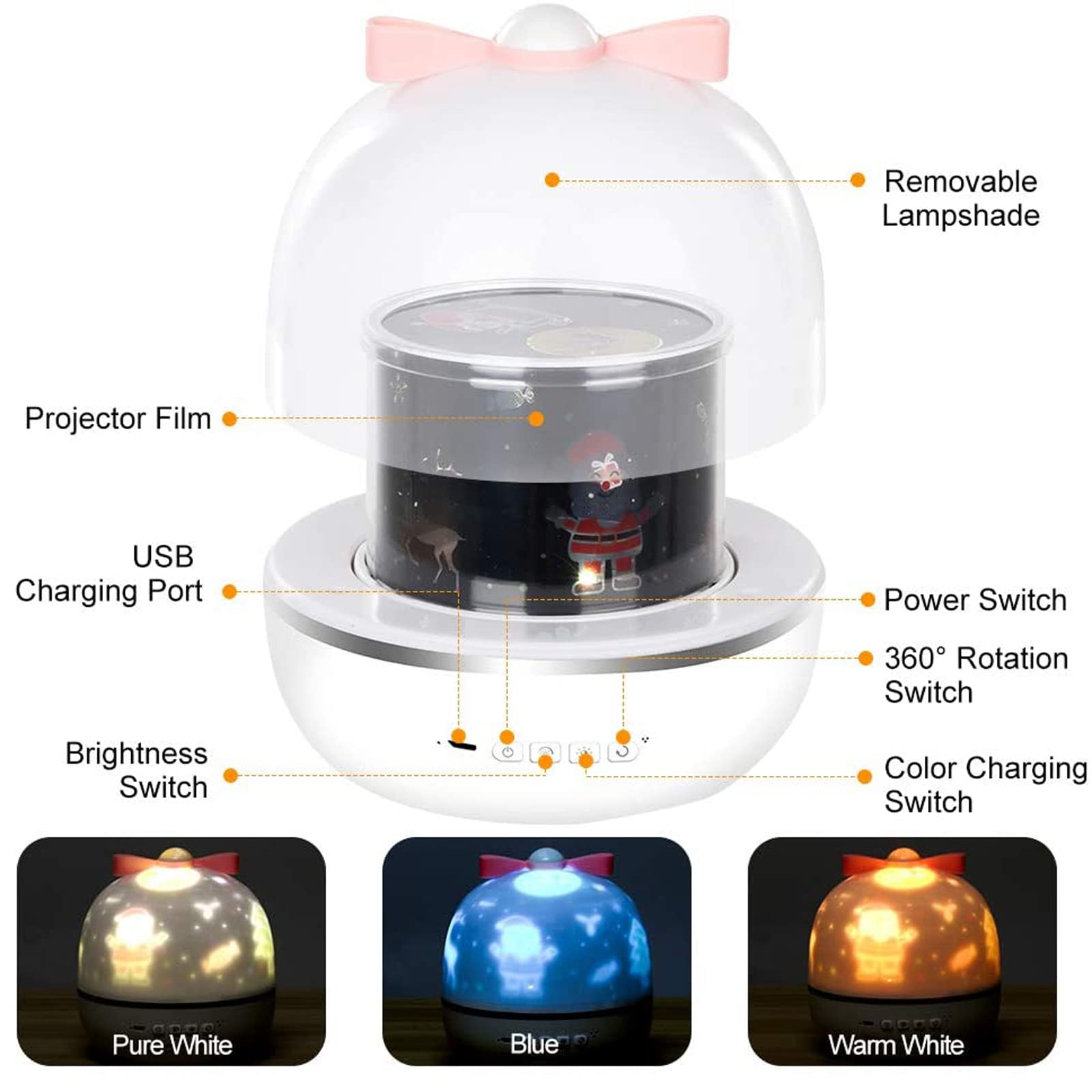 Removable Lampshade

Projector Film

USB Charging Port

Power Switch

360° Rotation Switch

Brightness Switch

Color Charging Switch

Pure White

Blue

Warm White