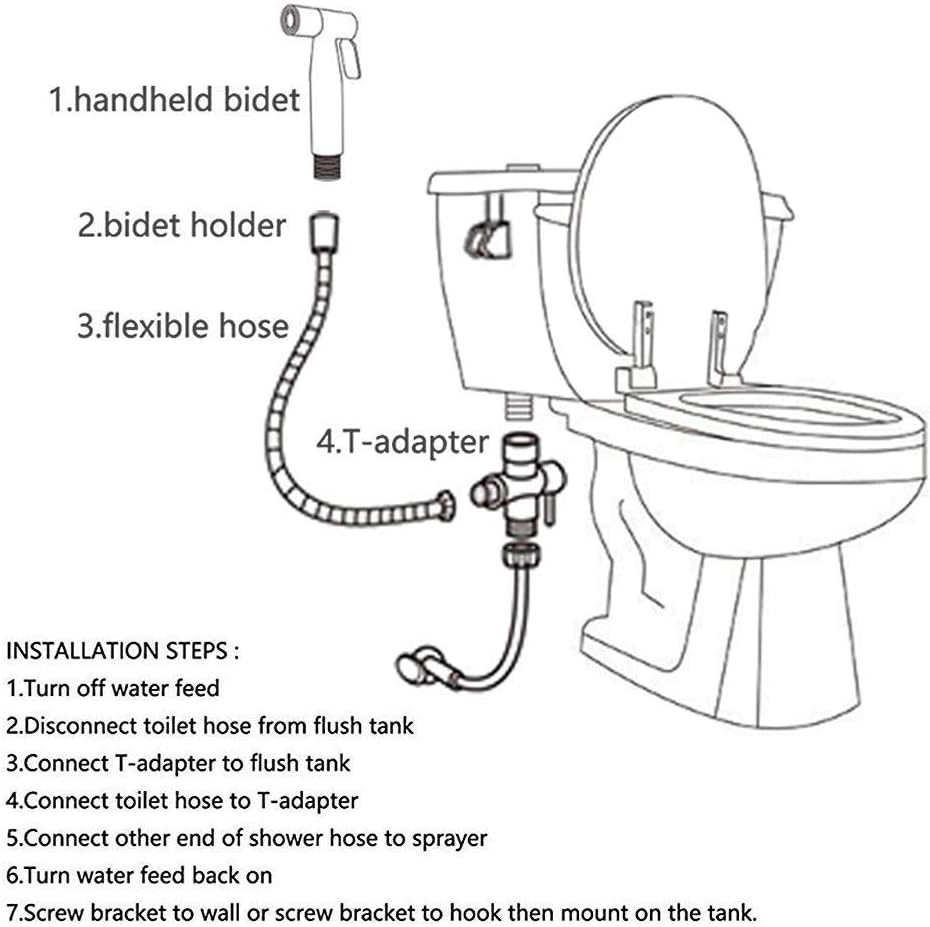 1.handheld bidet

2.bidet holder

3.flexible hose

4.T-adapter

INSTALLATION STEPS :
1.Turn off water feed
2.Disconnect toilet hose from flush tank
3.Connect T-adapter to flush tank
4.Connect toilet hose to T-adapter
5.Connect other end of shower hose to sprayer
6.Turn water feed back on
7.Screw bracket to wall or screw bracket to hook then mount on the tank.