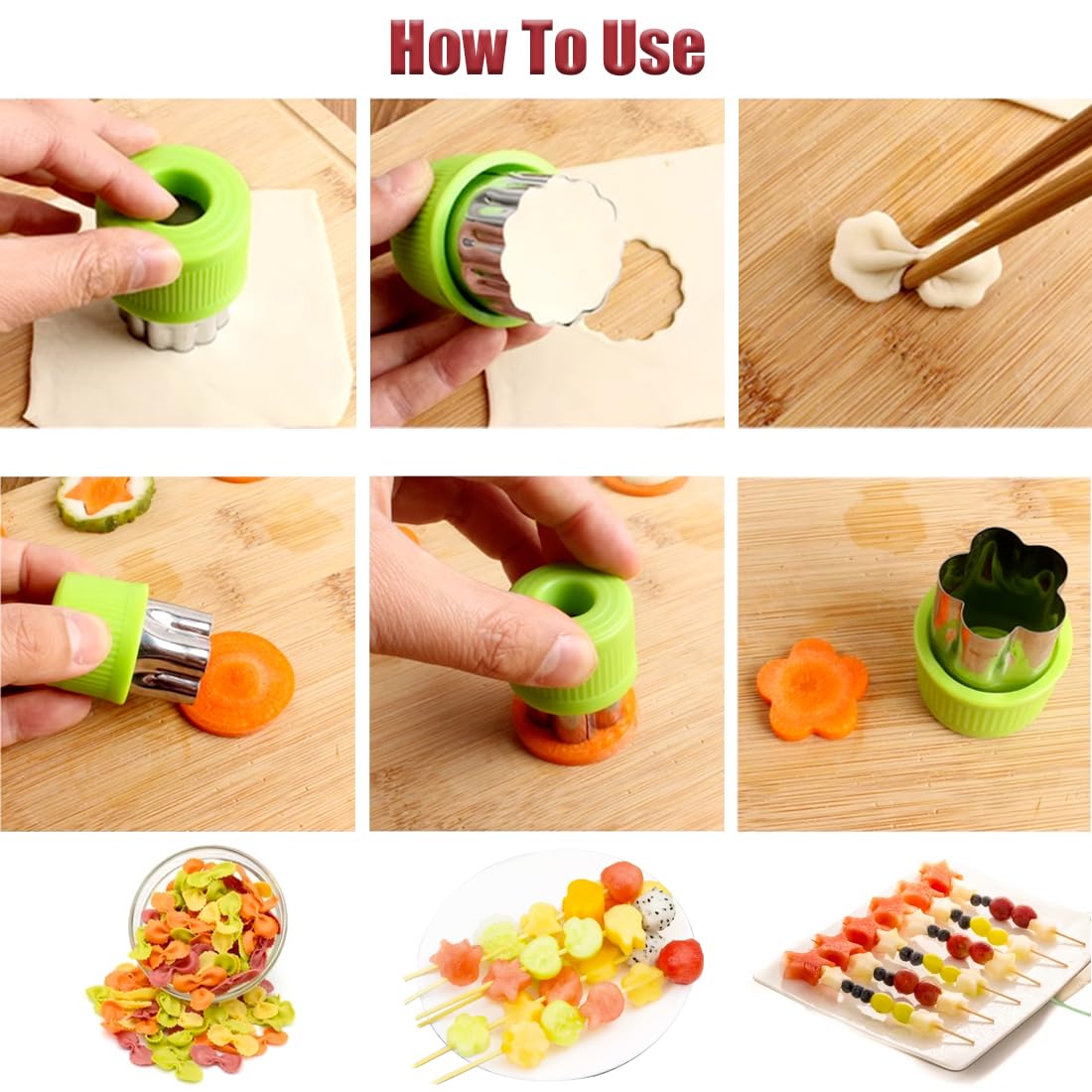 How To Use