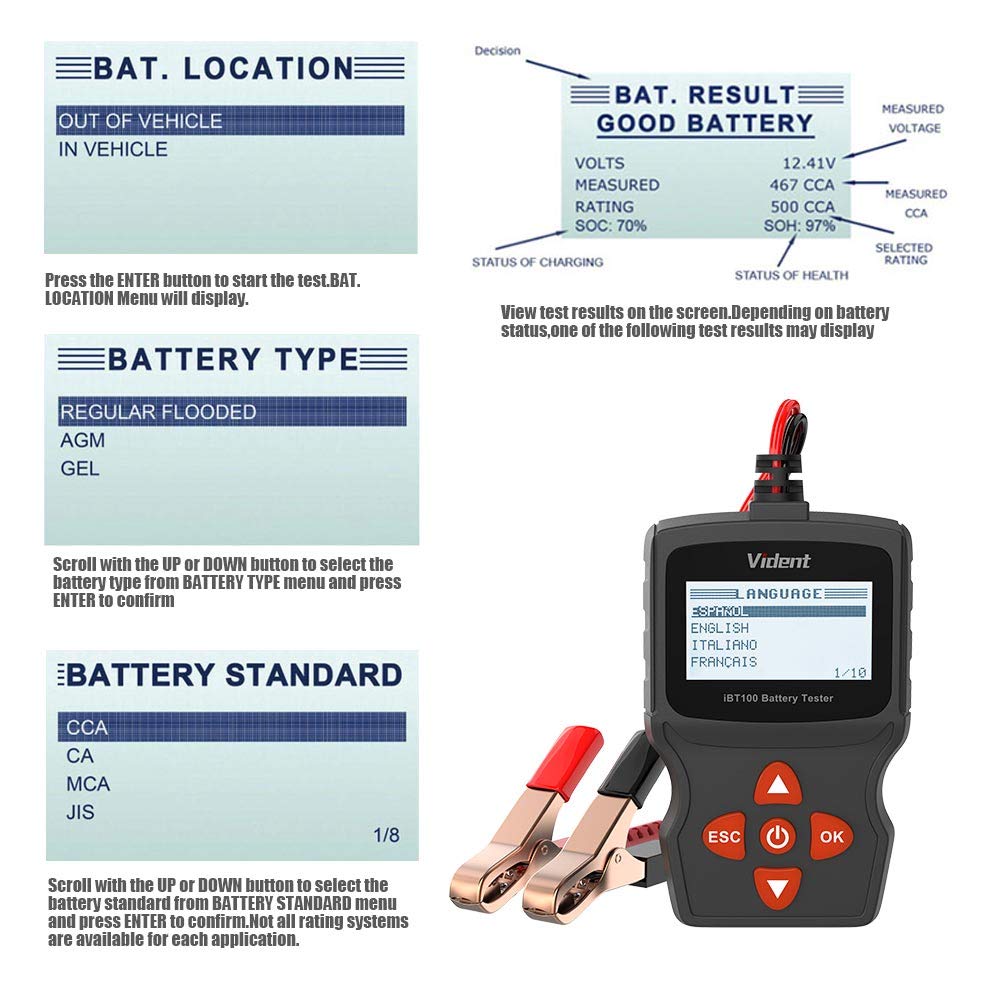 BAT. LOCATION
OUT OF VEHICLE
IN VEHICLE

Press the ENTER button to start the test.BAT. LOCATION Menu will display.

BATTERY TYPE
REGULAR FLOODED
AGM
GEL

Scroll with the UP or DOWN button to select the battery type from BATTERY TYPE menu and press ENTER to confirm

BATTERY STANDARD
CCA
CA
MCA
JIS
1/8

Scroll with the UP or DOWN button to select the battery standard from BATTERY STANDARD menu and press ENTER to confirm.Not all rating systems are available for each application.

Decision
BAT. RESULT
GOOD BATTERY
VOLTS 12.41V
MEASURED 467 CCA
RATING 500 CCA
SOC: 70% SOH: 97%
MEASURED VOLTAGE
MEASURED CCA
SELECTED RATING
STATUS OF CHARGING
STATUS OF HEALTH

View test results on the screen.Depending on battery status,one of the following test results may display

Vident
LANGUAGE
ESPAÑOL
ENGLISH
ITALIANO
FRANÇAIS
1/10
iBT100 Battery Tester
ESC
OK