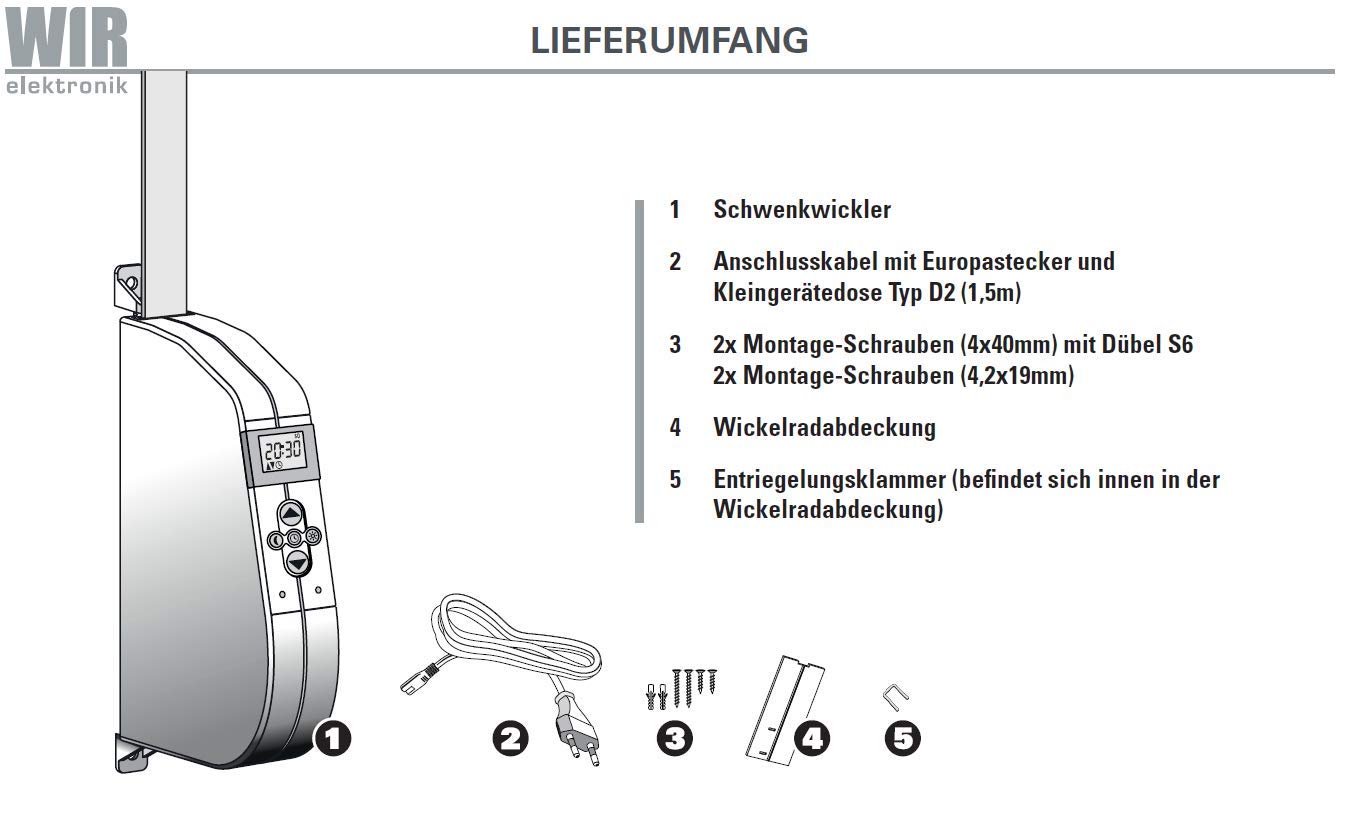 WIR
elektronik

LIEFERUMFANG

1 Schwenkwickler

2 Anschlusskabel mit Europastecker und Kleingerätedose Typ D2 (1,5m)

3 2x Montage-Schrauben (4x40mm) mit Dübel S6
2x Montage-Schrauben (4,2x19mm)

4 Wickelradabdeckung

5 Entriegelungsklammer (befindet sich innen in der Wickelradabdeckung)

20:30

1

2

3

4

5