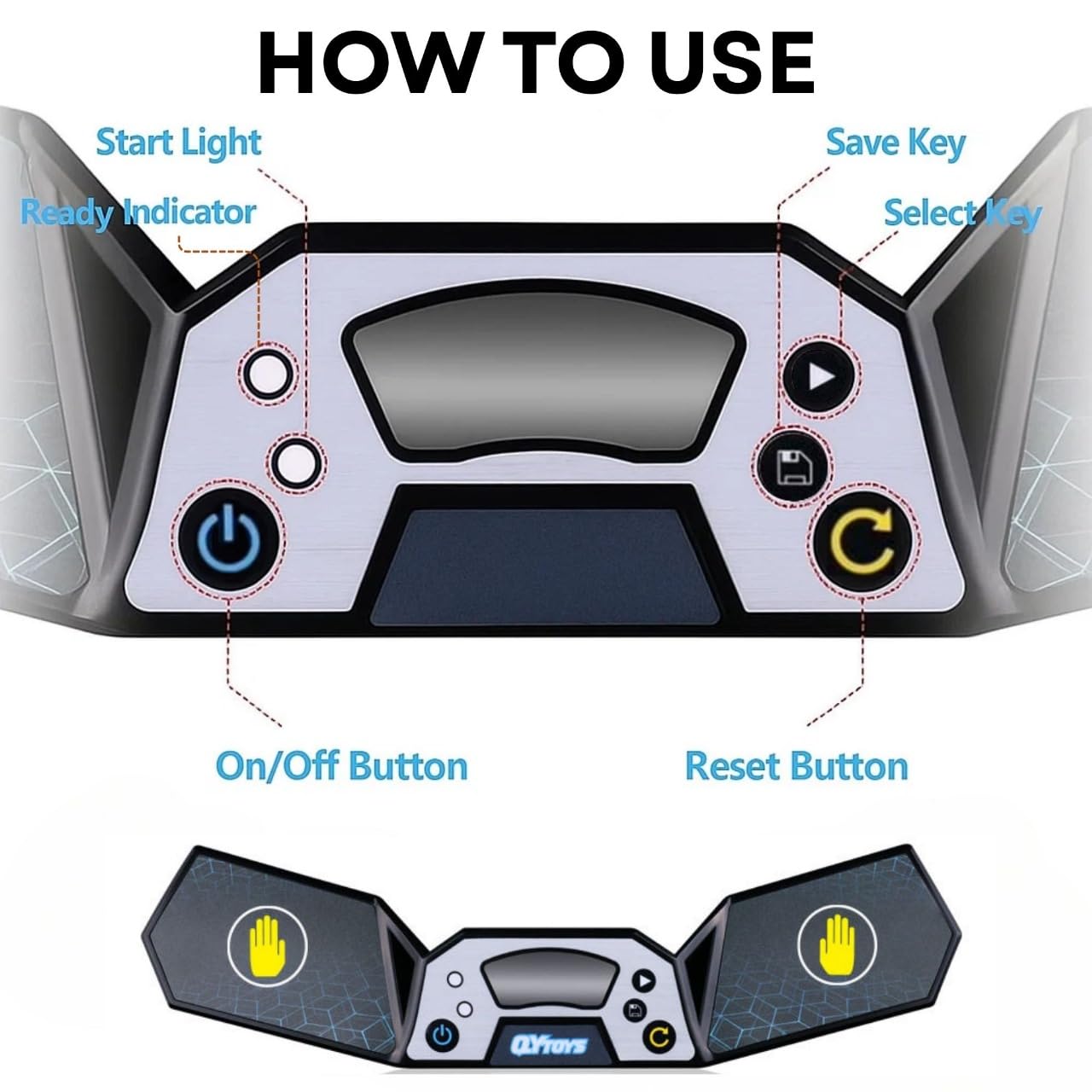 HOW TO USE

Start Light

Ready Indicator

Save Key

Select Key

On/Off Button

Reset Button

QYTOYS