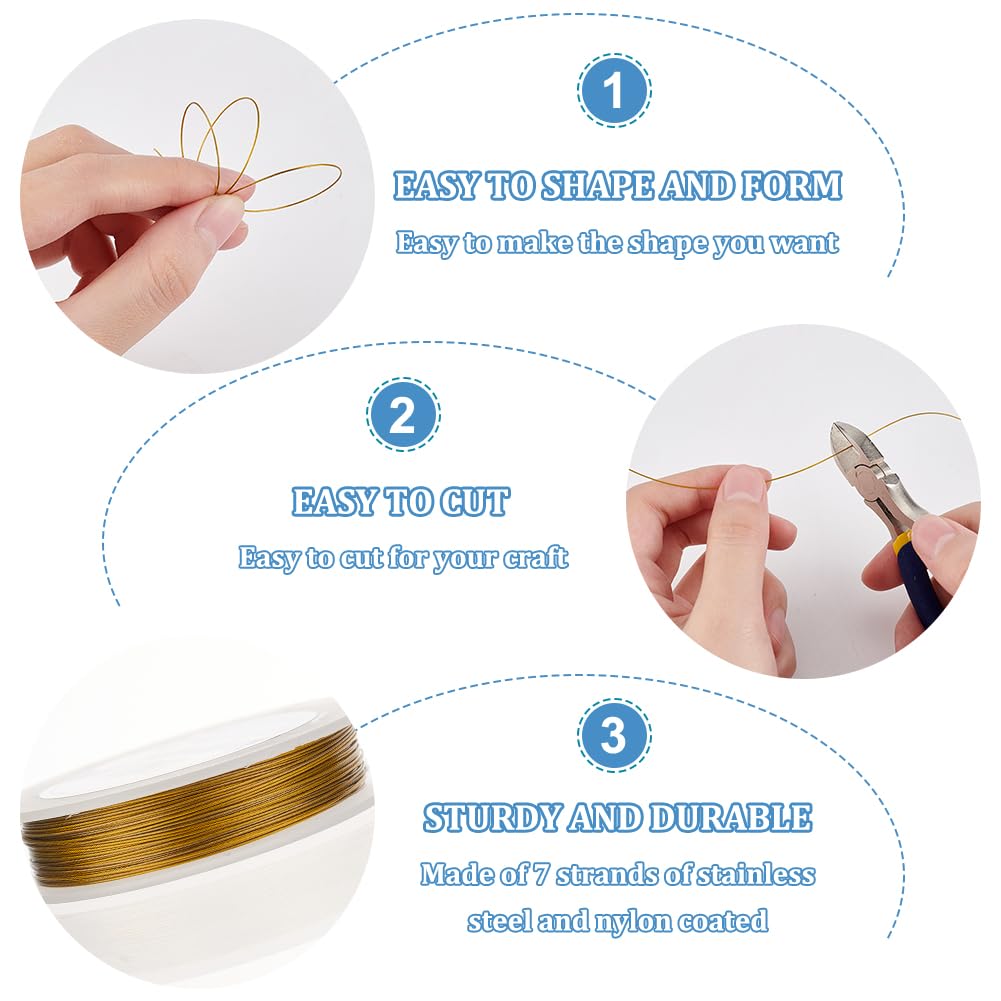 1

EASY TO SHAPE AND FORM

Easy to make the shape you want

2

EASY TO CUT

Easy to cut for your craft

3

STURDY AND DURABLE

Made of 7 strands of stainless steel and nylon coated