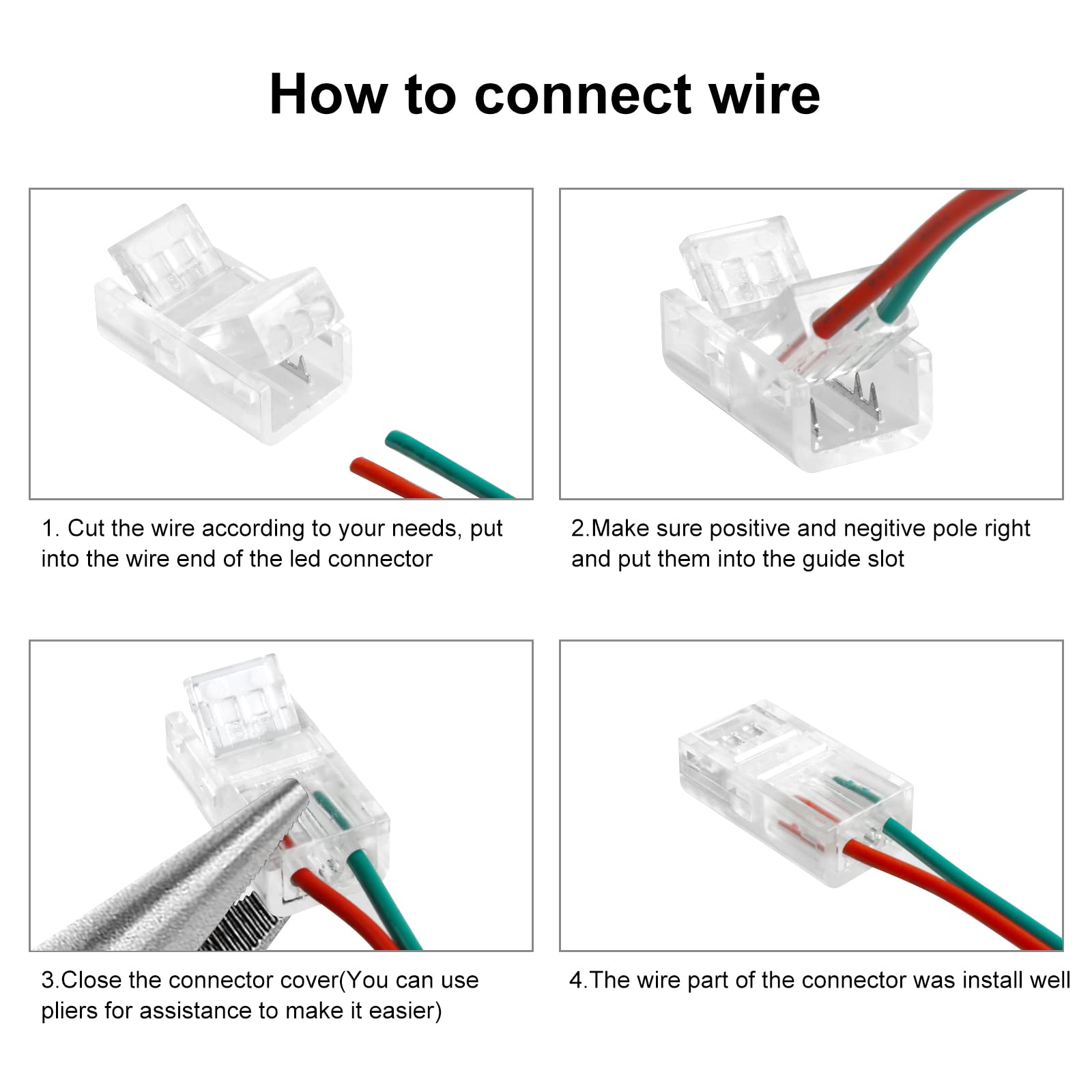 How to connect wire

8mm

1. Cut the wire according to your needs, put into the wire end of the led connector

8mm

2.Make sure positive and negitive pole right and put them into the guide slot

8mm

3.Close the connector cover(You can use pliers for assistance to make it easier)

4.The wire part of the connector was install well