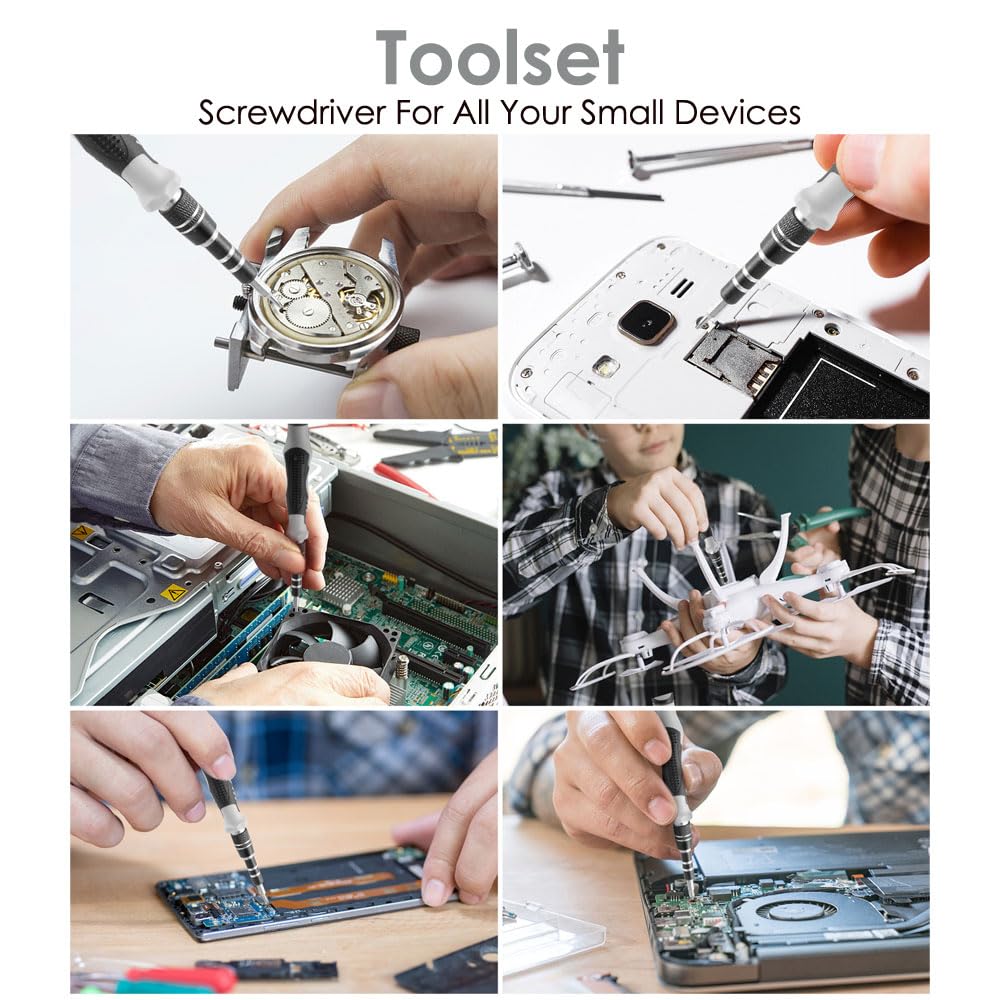 Toolset
Screwdriver For All Your Small Devices