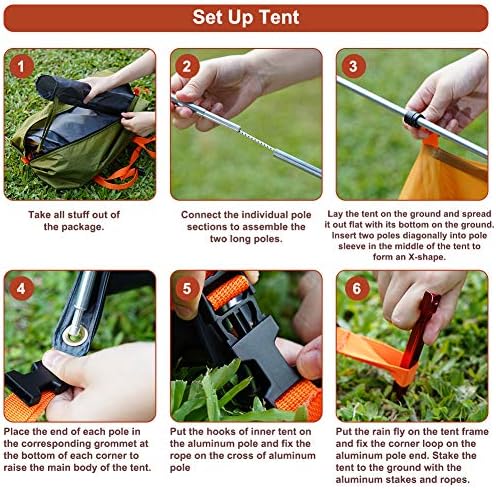 Set Up Tent

1

Take all stuff out of the package.

2

Connect the individual pole sections to assemble the two long poles.

3

Lay the tent on the ground and spread it out flat with its bottom on the ground. Insert two poles diagonally into pole sleeve in the middle of the tent to form an X-shape.

4

Place the end of each pole in the corresponding grommet at the bottom of each corner to raise the main body of the tent.

5

Put the hooks of inner tent on the aluminum pole and fix the rope on the cross of aluminum pole

6

Put the rain fly on the tent frame and fix the corner loop on the aluminum pole end. Stake the tent to the ground with the aluminum stakes and ropes.