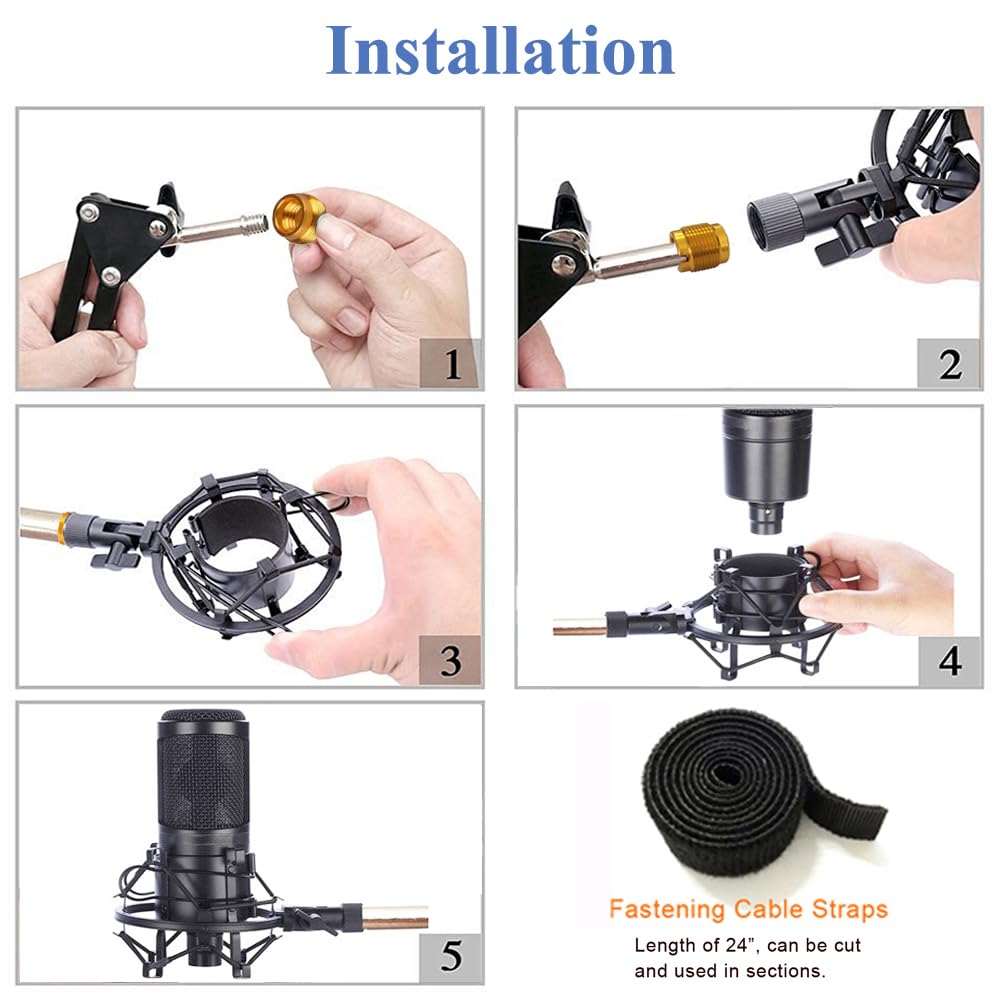 Installation

1

2

3

4

5

Fastening Cable Straps

Length of 24", can be cut and used in sections.