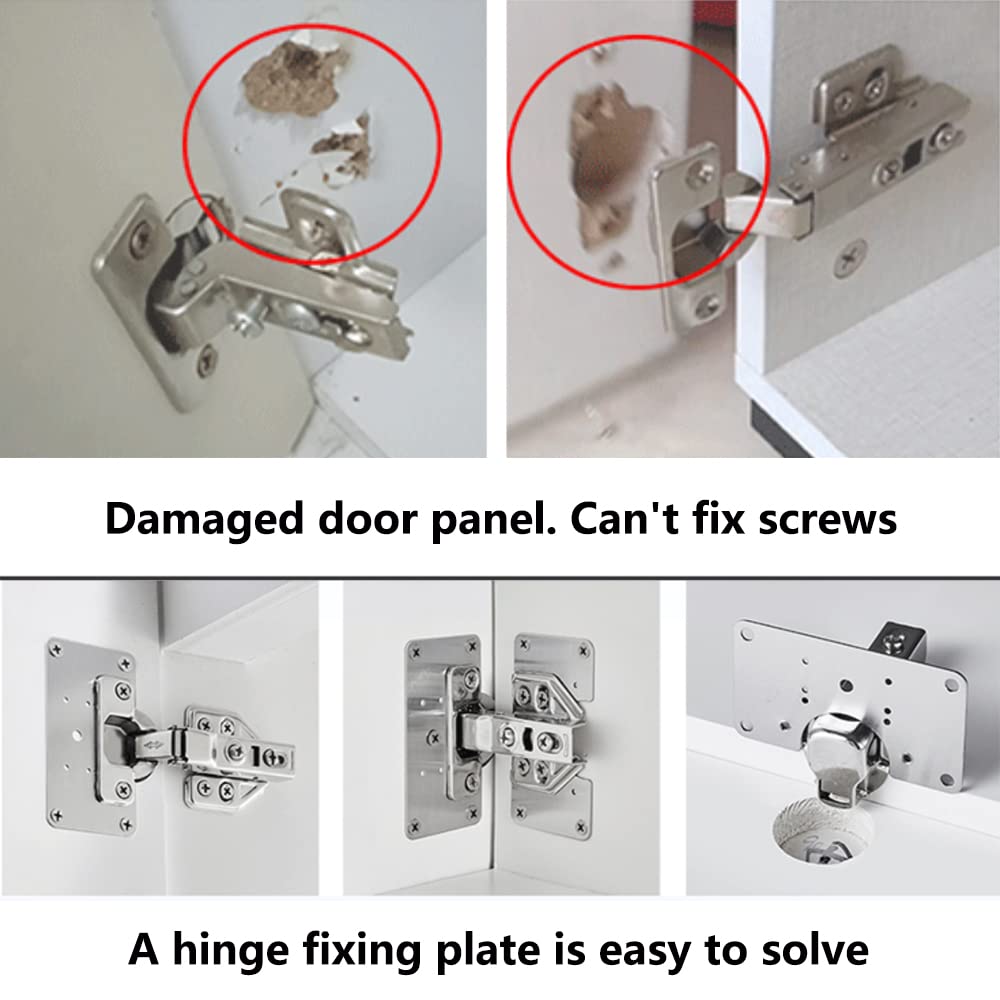 Damaged door panel. Can't fix screws

A hinge fixing plate is easy to solve