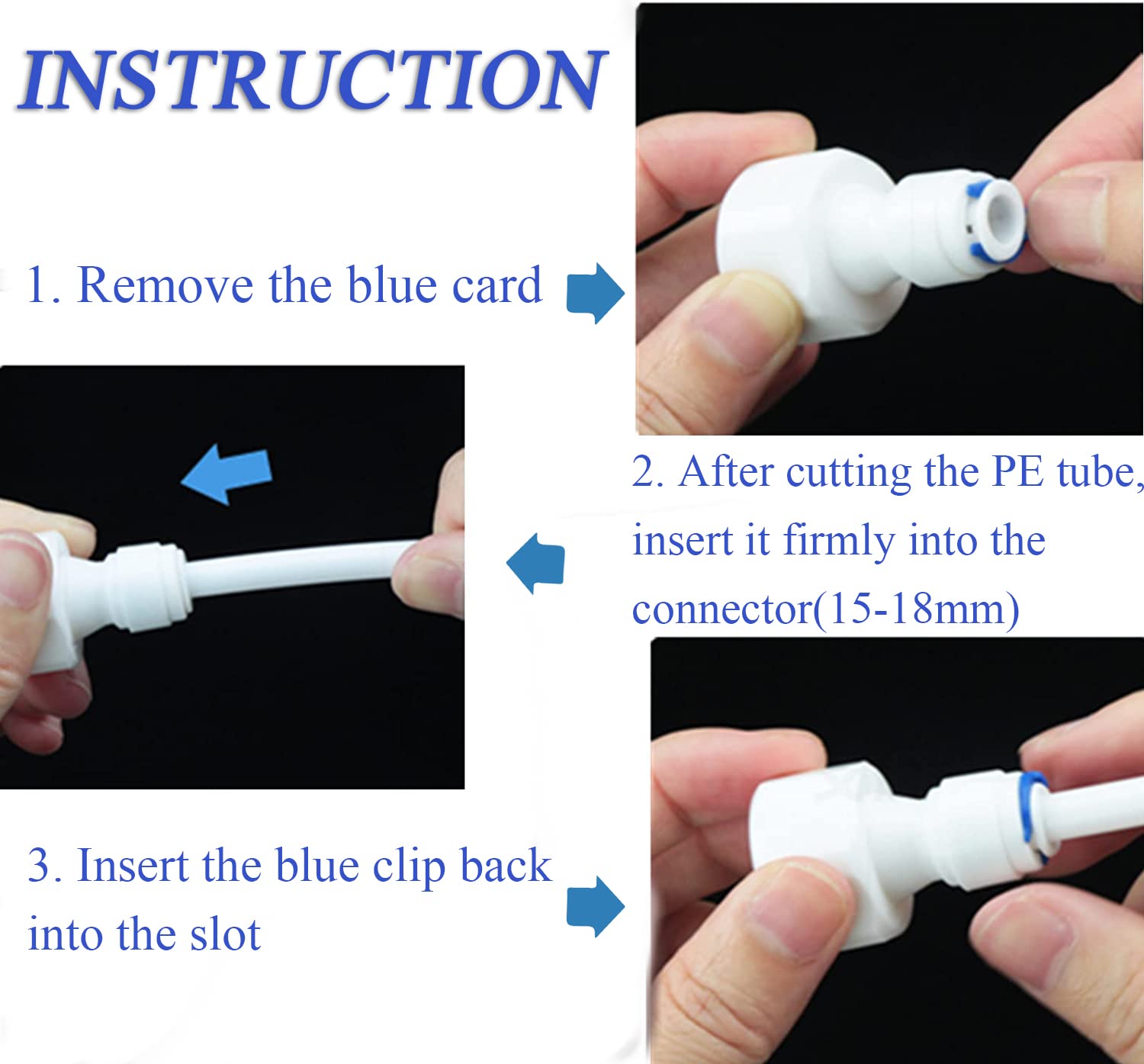 INSTRUCTION

1. Remove the blue card

2. After cutting the PE tube, insert it firmly into the connector(15-18mm)

3. Insert the blue clip back into the slot