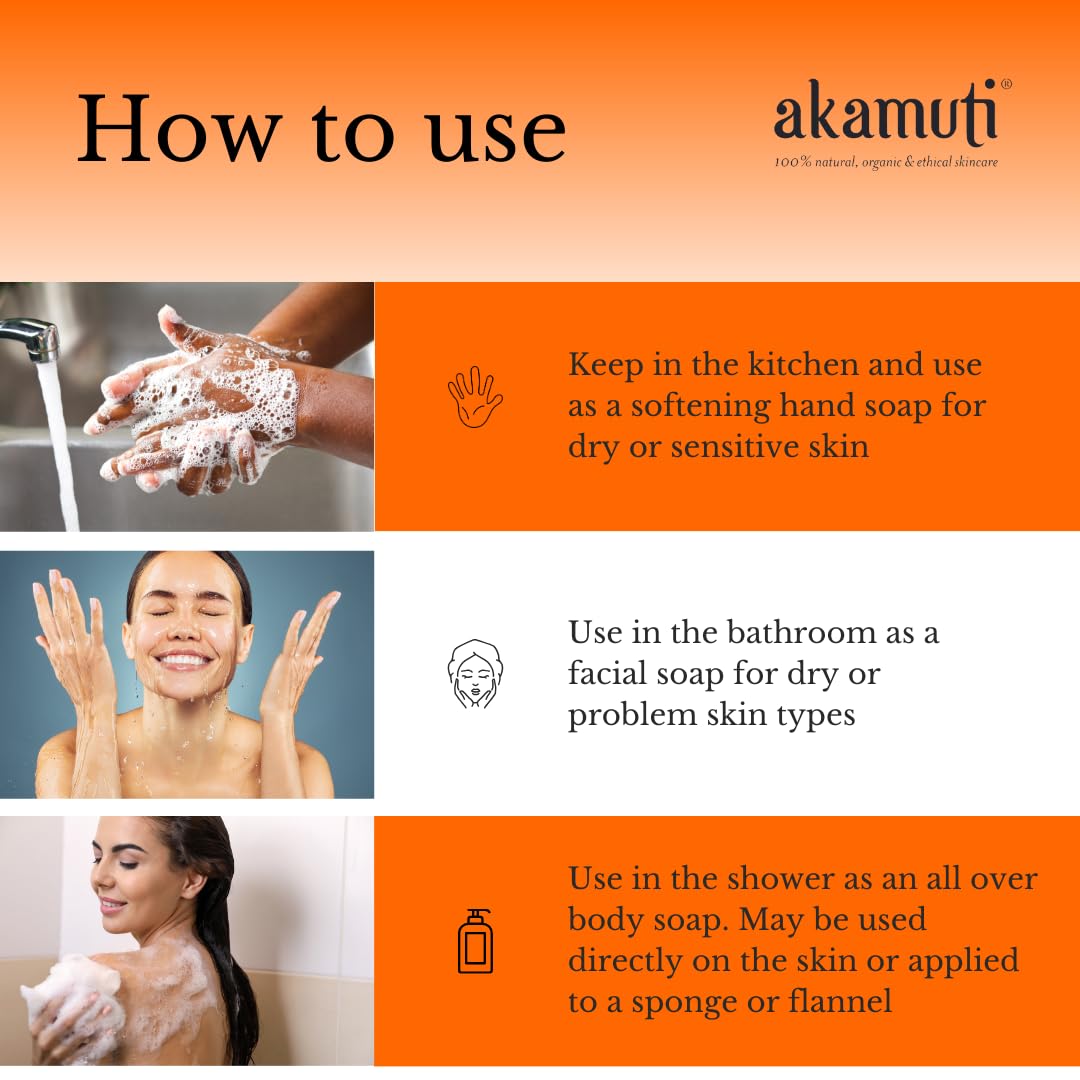 How to use

akamuti®
100% natural, organic & ethical skincare

Keep in the kitchen and use as a softening hand soap for dry or sensitive skin

Use in the bathroom as a facial soap for dry or problem skin types

Use in the shower as an all over body soap. May be used directly on the skin or applied to a sponge or flannel