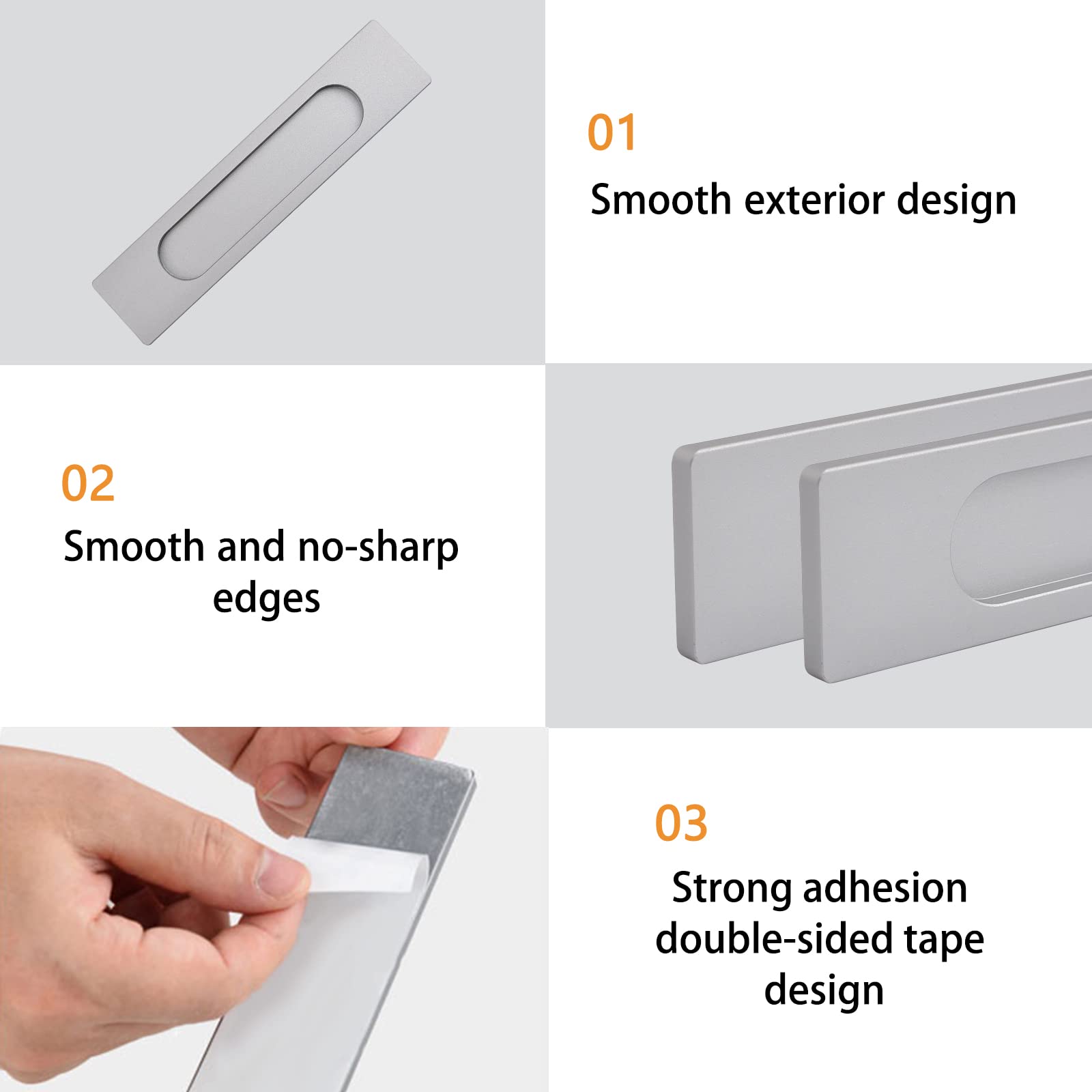 01
Smooth exterior design

02
Smooth and no-sharp edges

03
Strong adhesion double-sided tape design