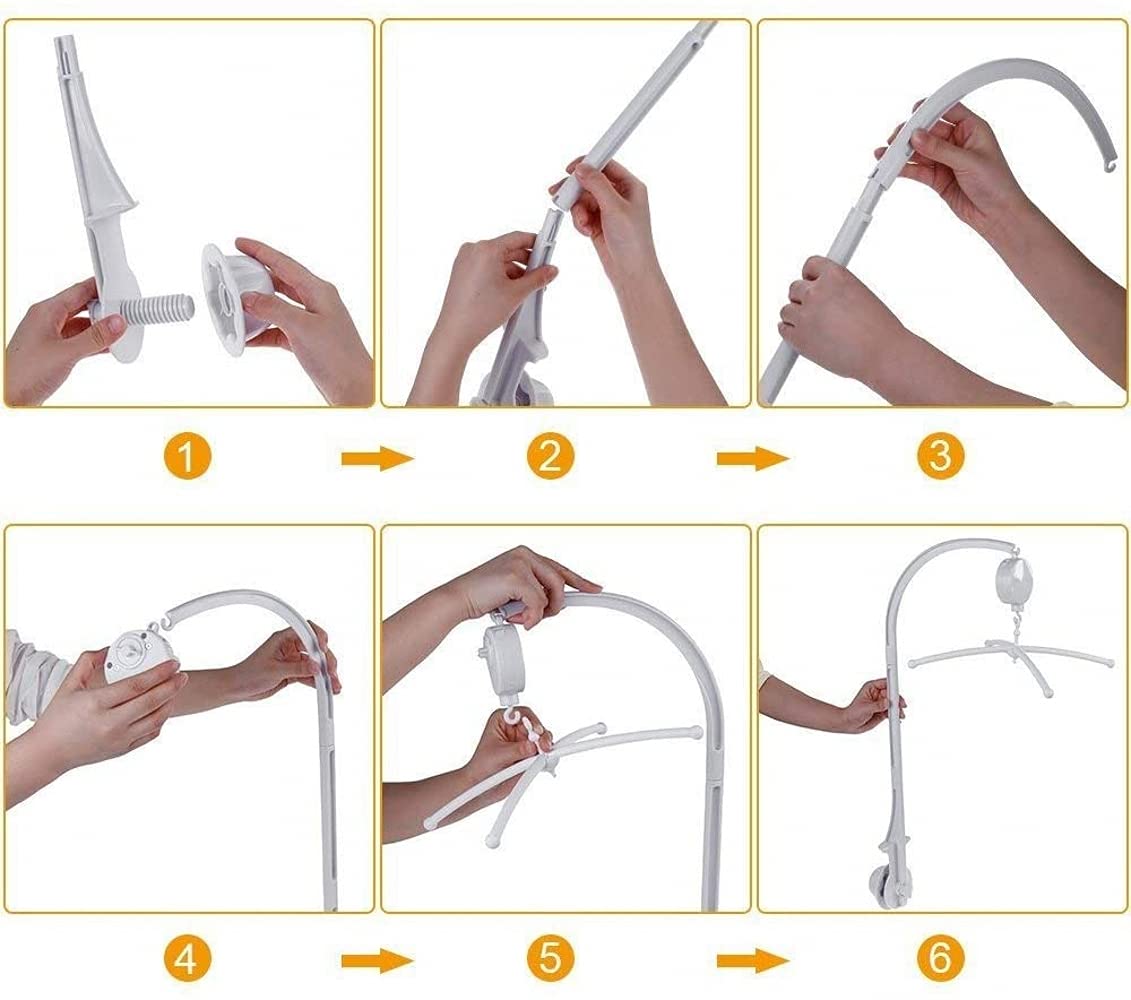 1
2
3
4
5
6