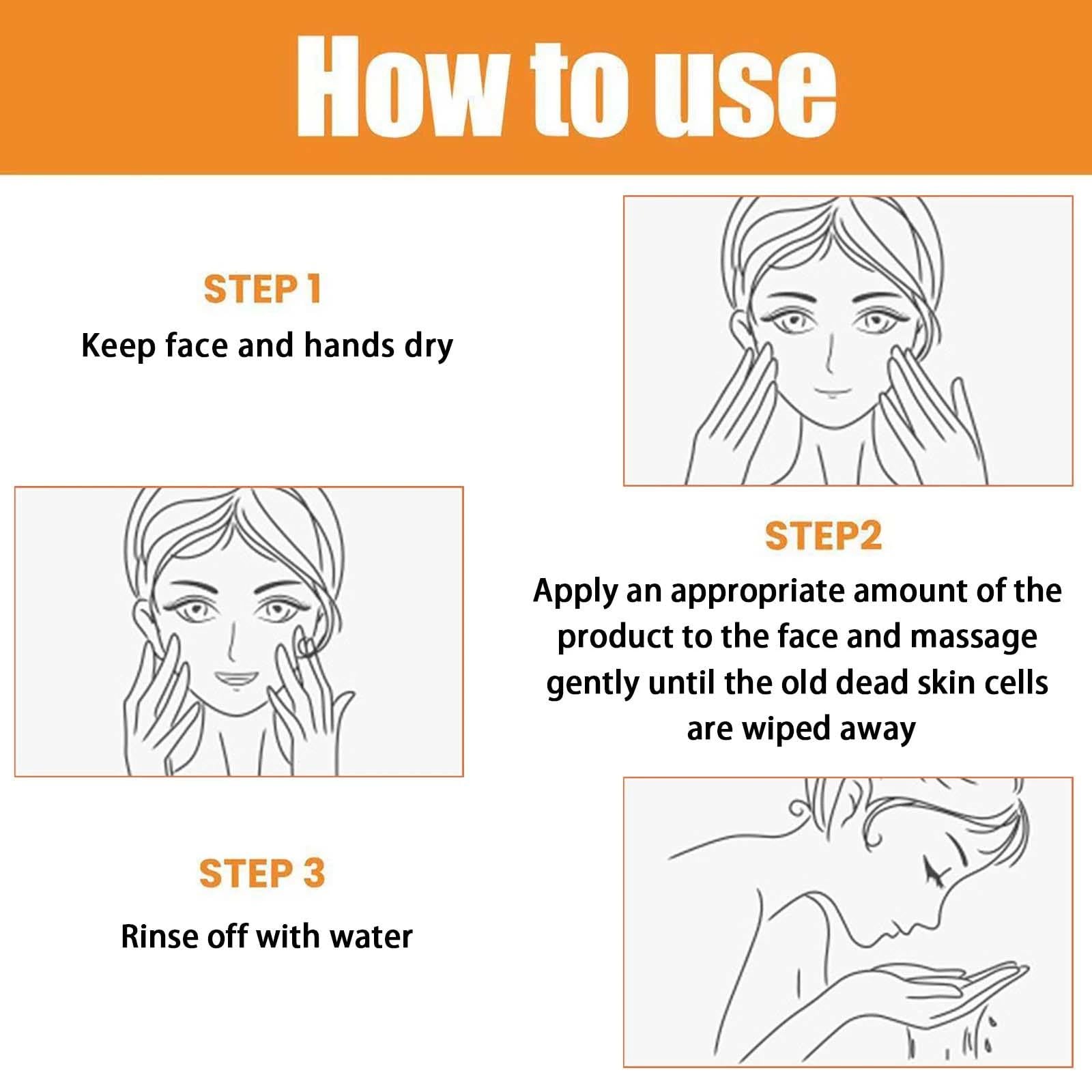 How to use

STEP 1

Keep face and hands dry

STEP2

Apply an appropriate amount of the product to the face and massage gently until the old dead skin cells are wiped away

STEP 3

Rinse off with water