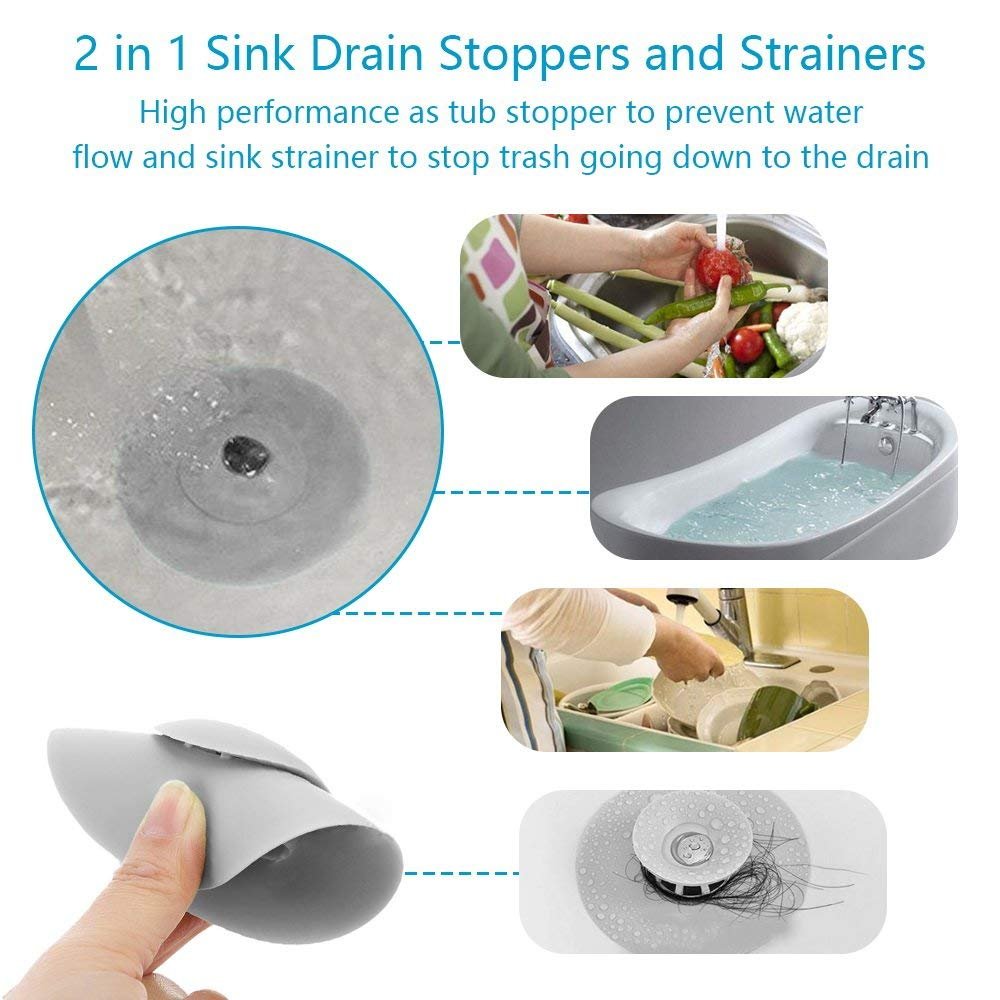 2 in 1 Sink Drain Stoppers and Strainers

High performance as tub stopper to prevent water flow and sink strainer to stop trash going down to the drain