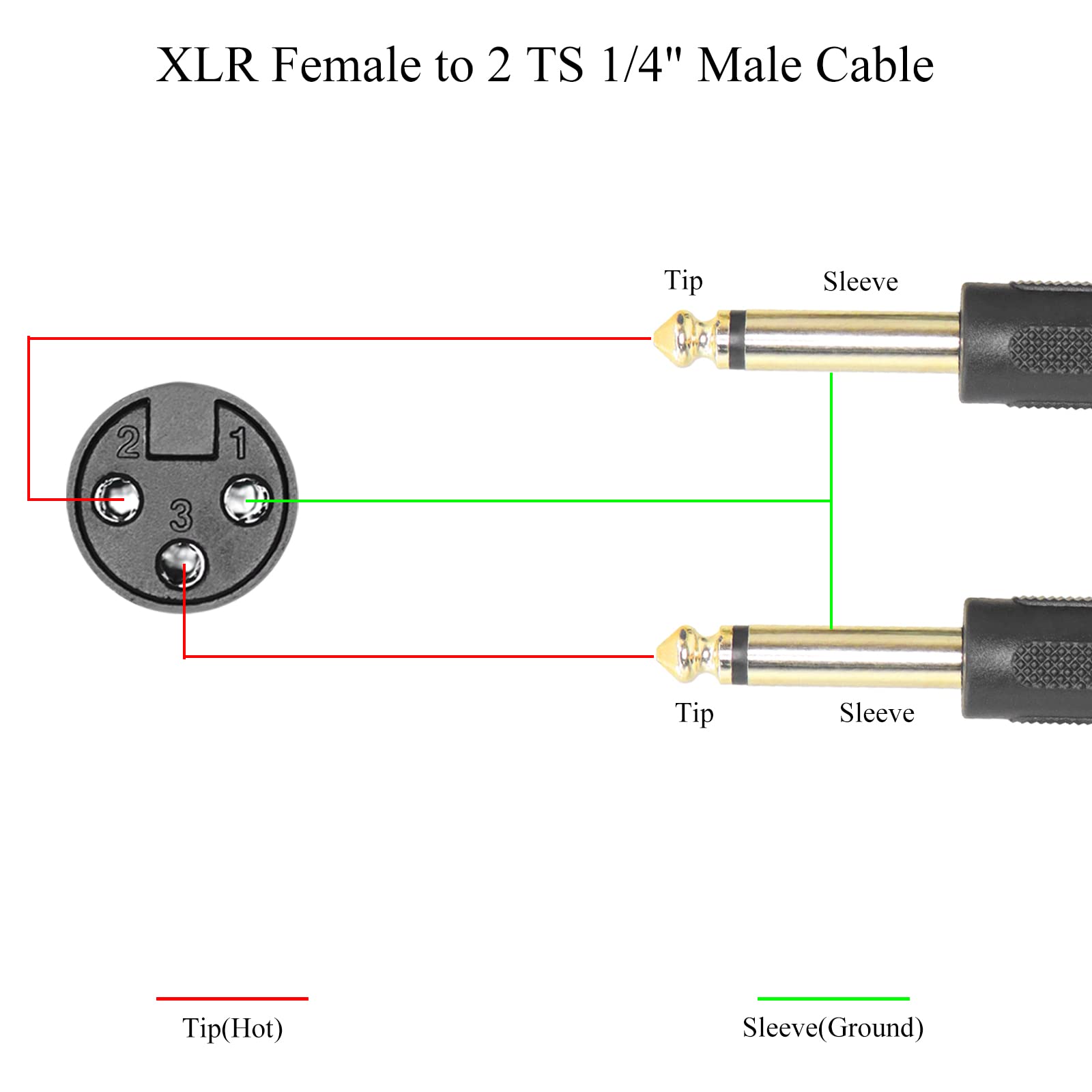 XLR Female to 2 TS 1/4" Male Cable

Tip Sleeve

2 1

3

Tip Sleeve

Tip(Hot)

Sleeve(Ground)