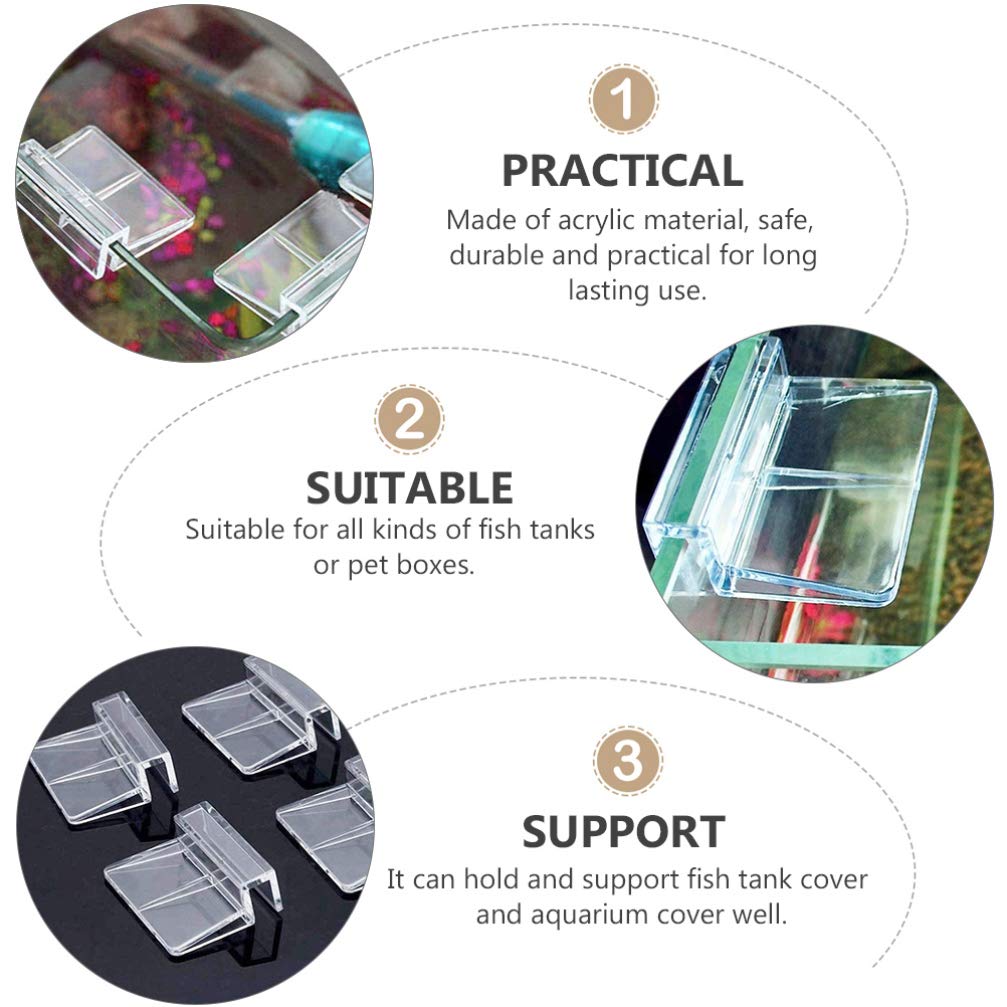 1

PRACTICAL

Made of acrylic material, safe, durable and practical for long lasting use.

2

SUITABLE

Suitable for all kinds of fish tanks or pet boxes.

3

SUPPORT

It can hold and support fish tank cover and aquarium cover well.