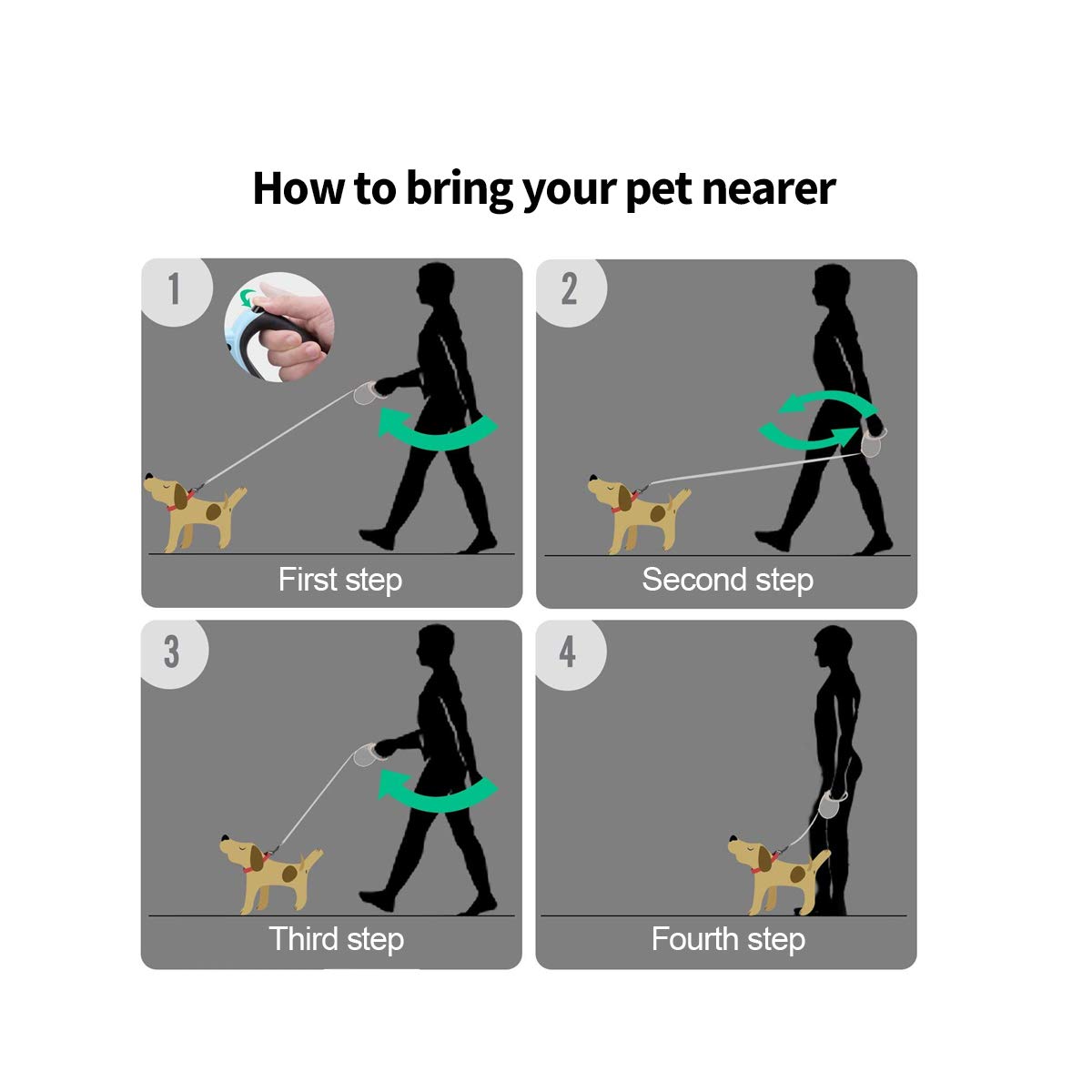 How to bring your pet nearer

1

First step

2

Second step

3

Third step

4

Fourth step