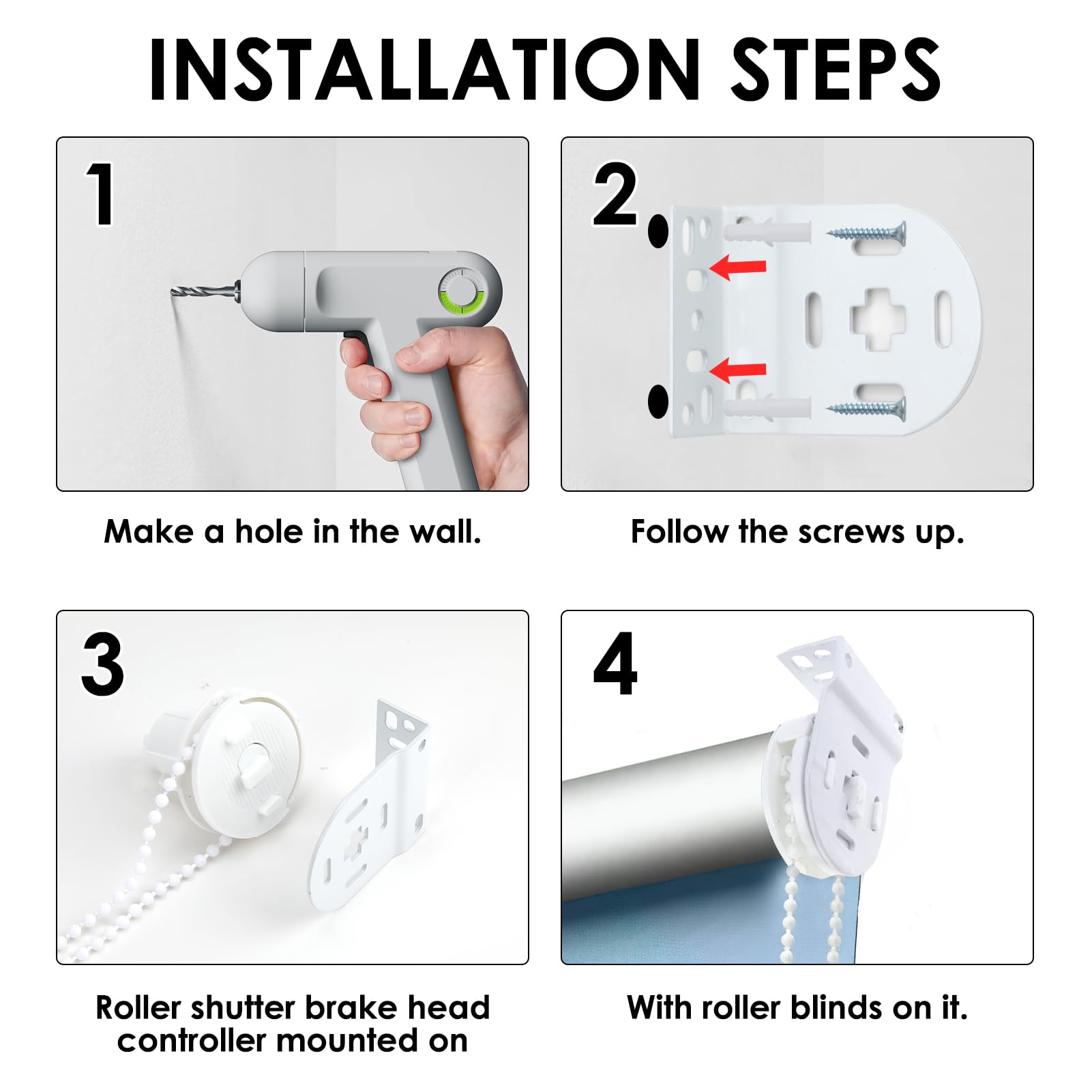 INSTALLATION STEPS

1

Make a hole in the wall.

2

Follow the screws up.

3

Roller shutter brake head controller mounted on

4

With roller blinds on it.