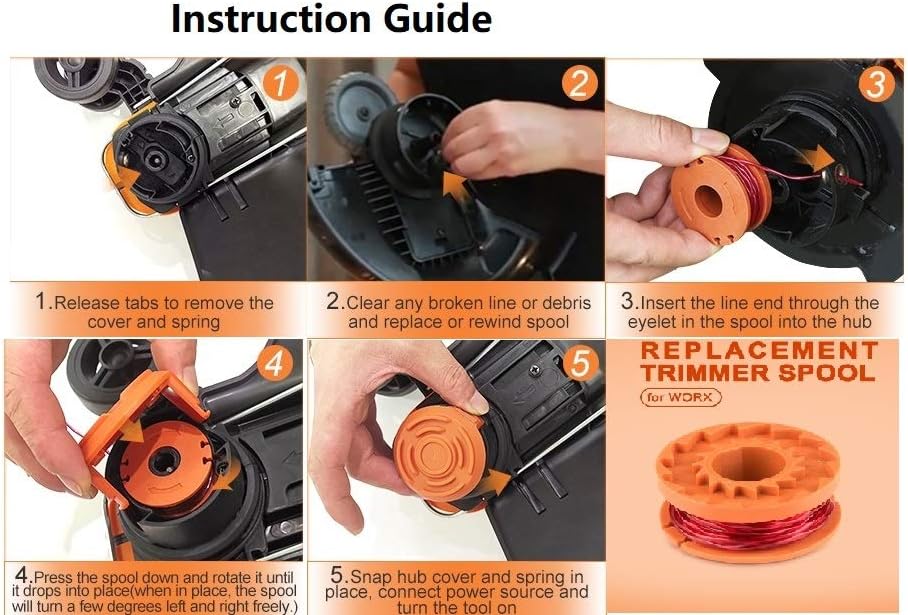 Instruction Guide

1

2

3

1.Release tabs to remove the cover and spring

2.Clear any broken line or debris and replace or rewind spool

3.Insert the line end through the eyelet in the spool into the hub

4

5

REPLACEMENT TRIMMER SPOOL

for WORX

4.Press the spool down and rotate it until it drops into place(when in place, the spool will turn a few degrees left and right freely.)

5.Snap hub cover and spring in place, connect power source and turn the tool on