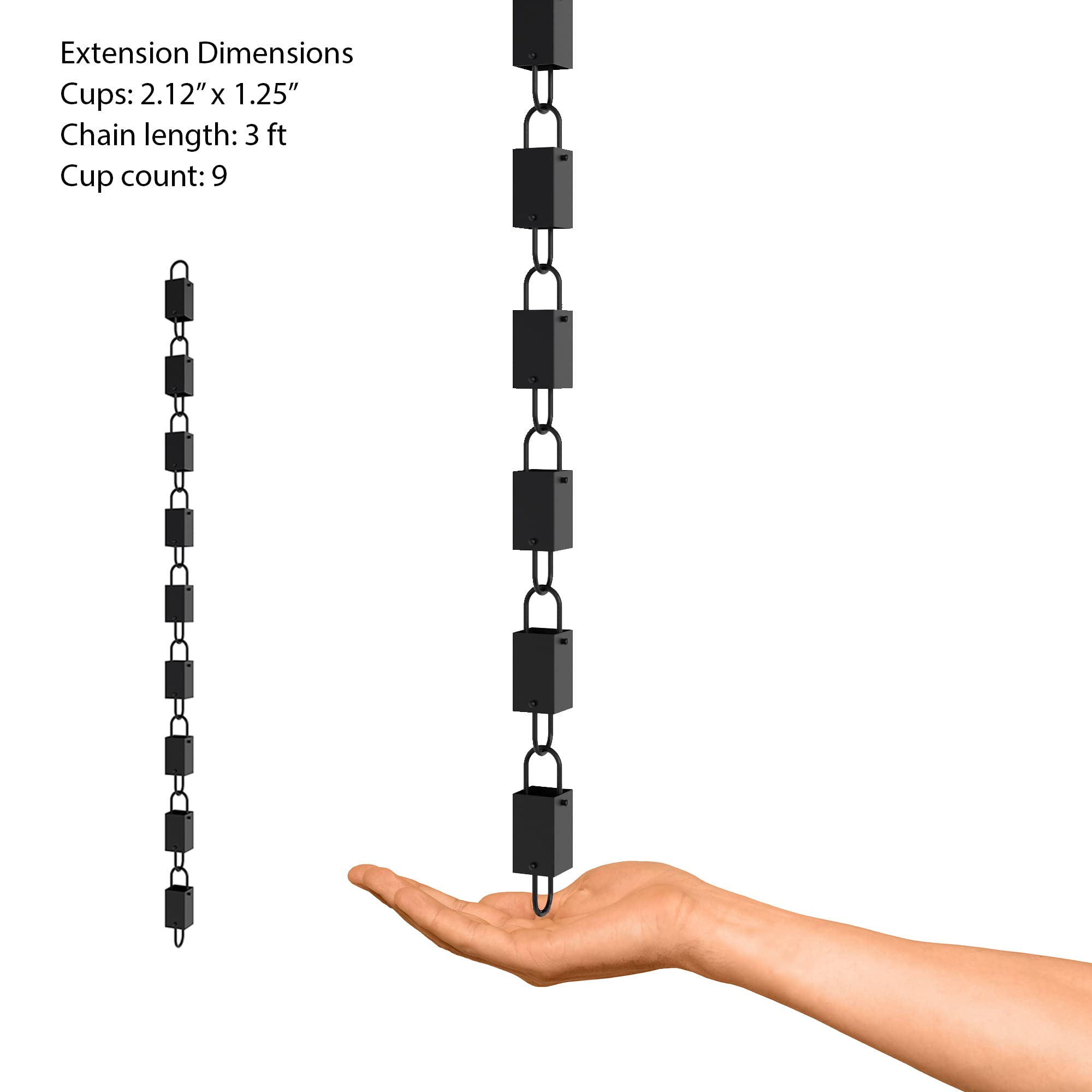 Extension Dimensions
Cups: 2.12″ x 1.25″
Chain length: 3 ft
Cup count: 9