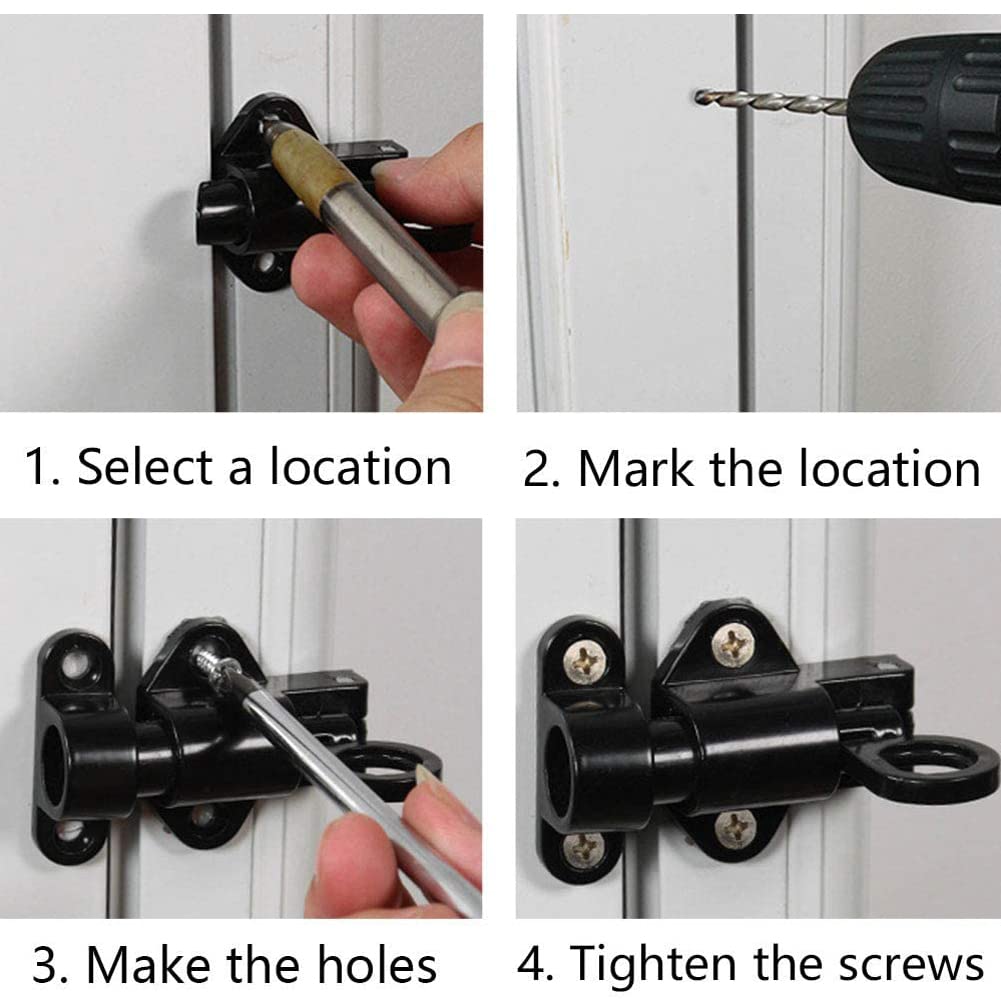 1. Select a location

2. Mark the location

3. Make the holes

4. Tighten the screws