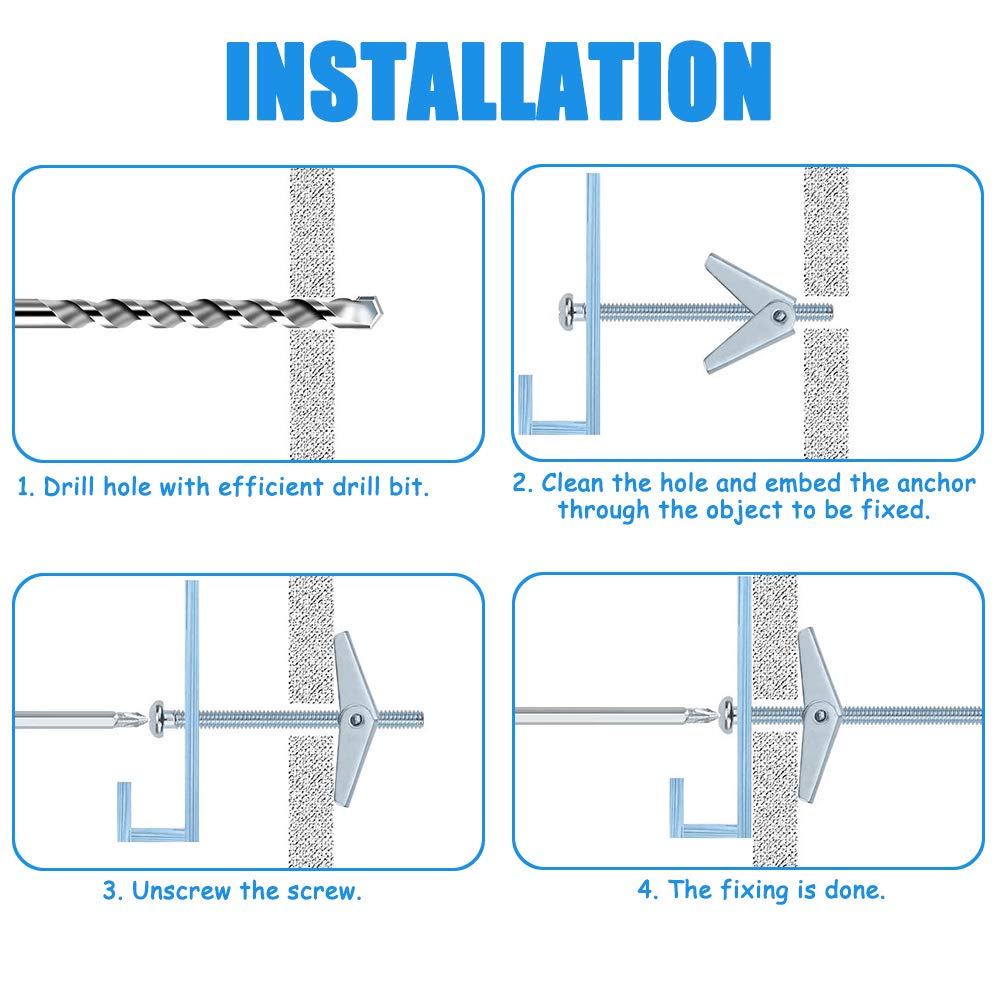 INSTALLATION

1. Drill hole with efficient drill bit.

2. Clean the hole and embed the anchor through the object to be fixed.

3. Unscrew the screw.

4. The fixing is done.