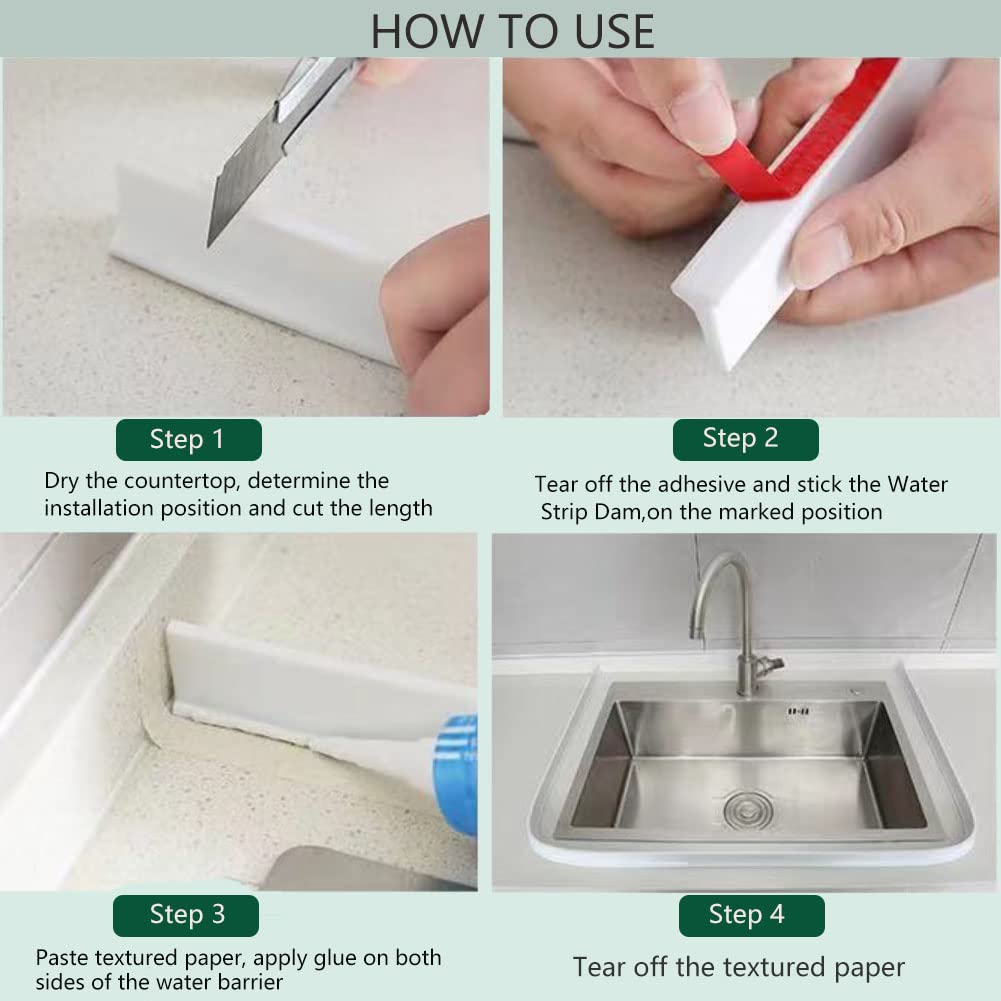 HOW TO USE

Step 1

Dry the countertop, determine the installation position and cut the length

Step 2

Tear off the adhesive and stick the Water Strip Dam,on the marked position

Step 3

Paste textured paper, apply glue on both sides of the water barrier

Step 4

Tear off the textured paper