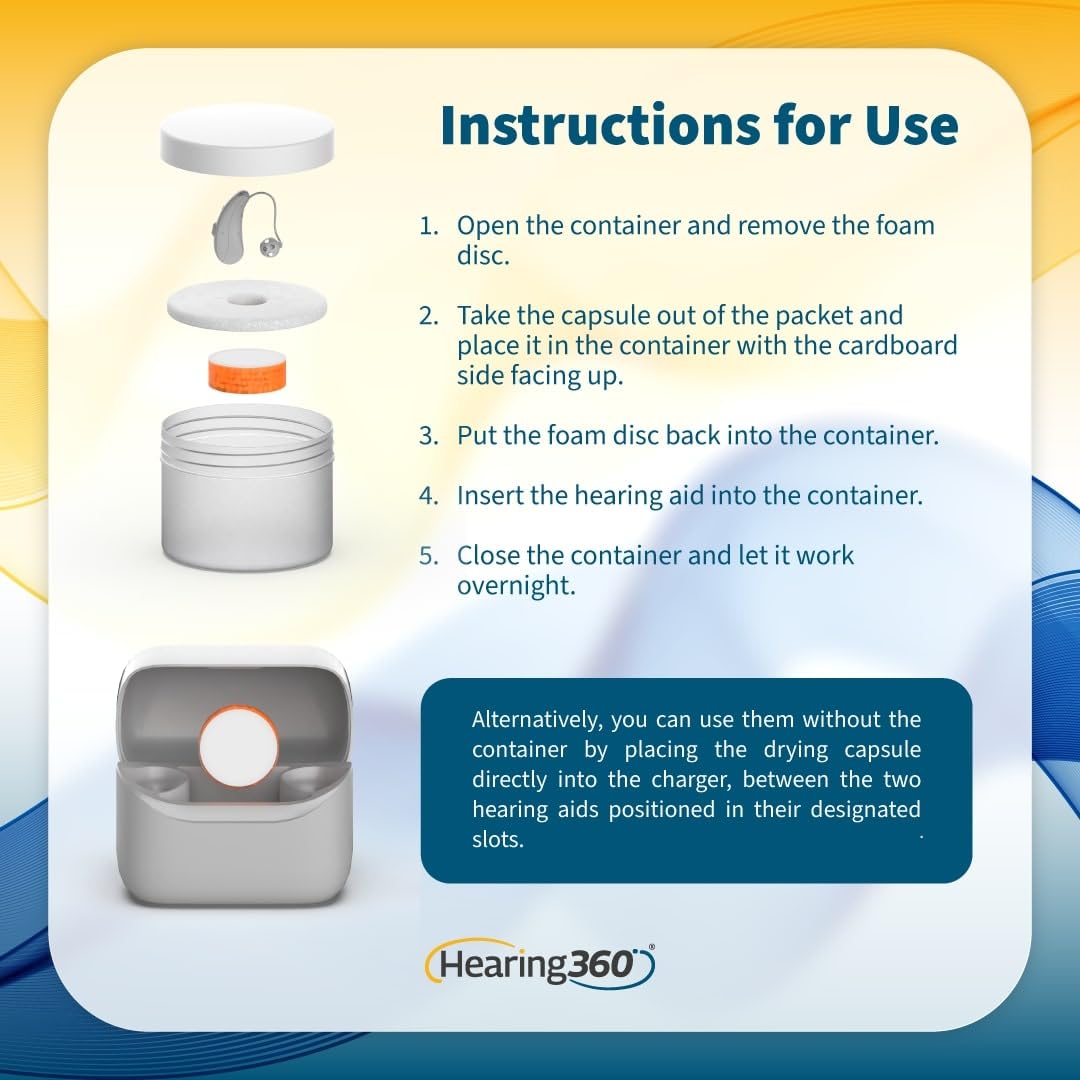 Instructions for Use

1. Open the container and remove the foam disc.

2. Take the capsule out of the packet and place it in the container with the cardboard side facing up.

3. Put the foam disc back into the container.

4. Insert the hearing aid into the container.

5. Close the container and let it work overnight.

Alternatively, you can use them without the container by placing the drying capsule directly into the charger, between the two hearing aids positioned in their designated slots.

Hearing360®