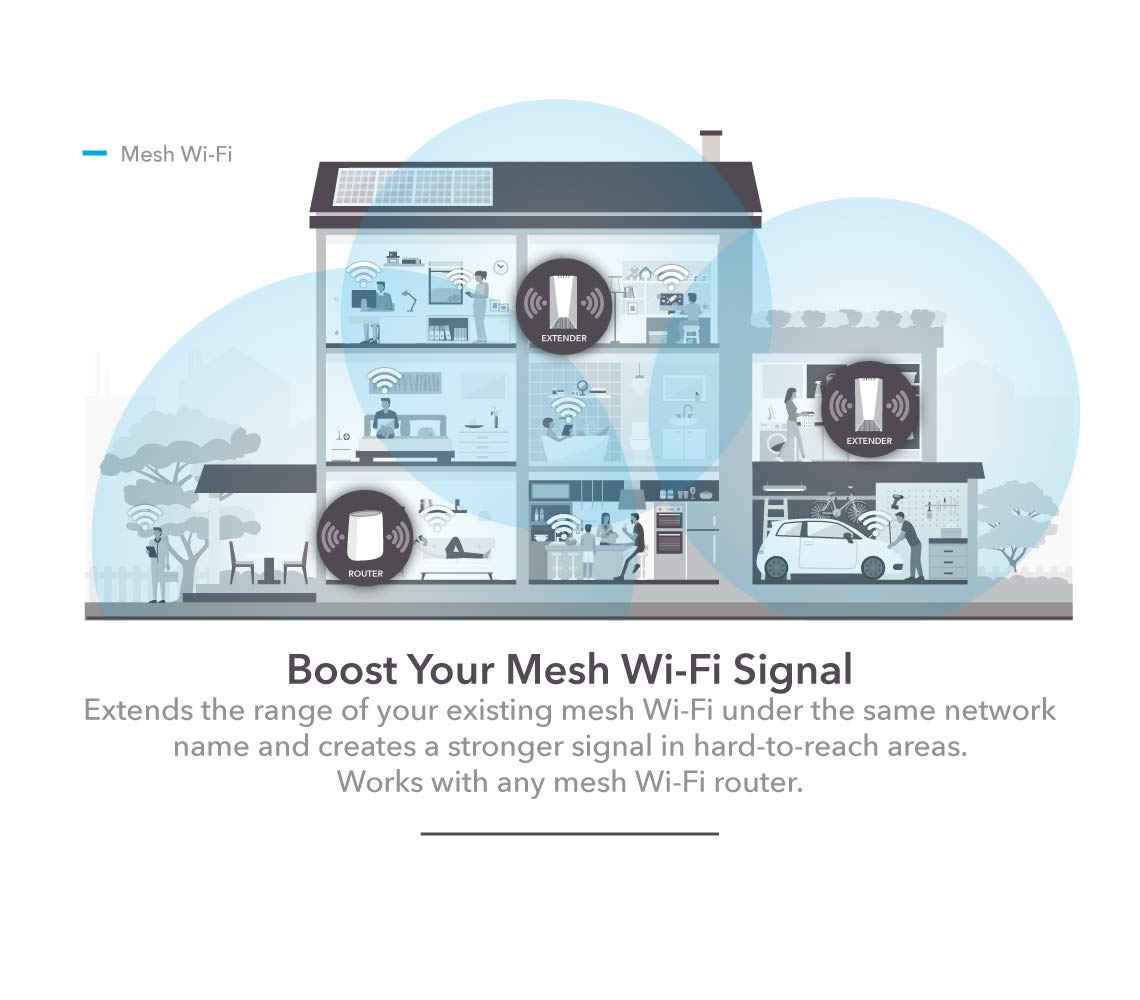 Mesh Wi-Fi

EXTENDER

EXTENDER

ROUTER

Boost Your Mesh Wi-Fi Signal

Extends the range of your existing mesh Wi-Fi under the same network name and creates a stronger signal in hard-to-reach areas. Works with any mesh Wi-Fi router.