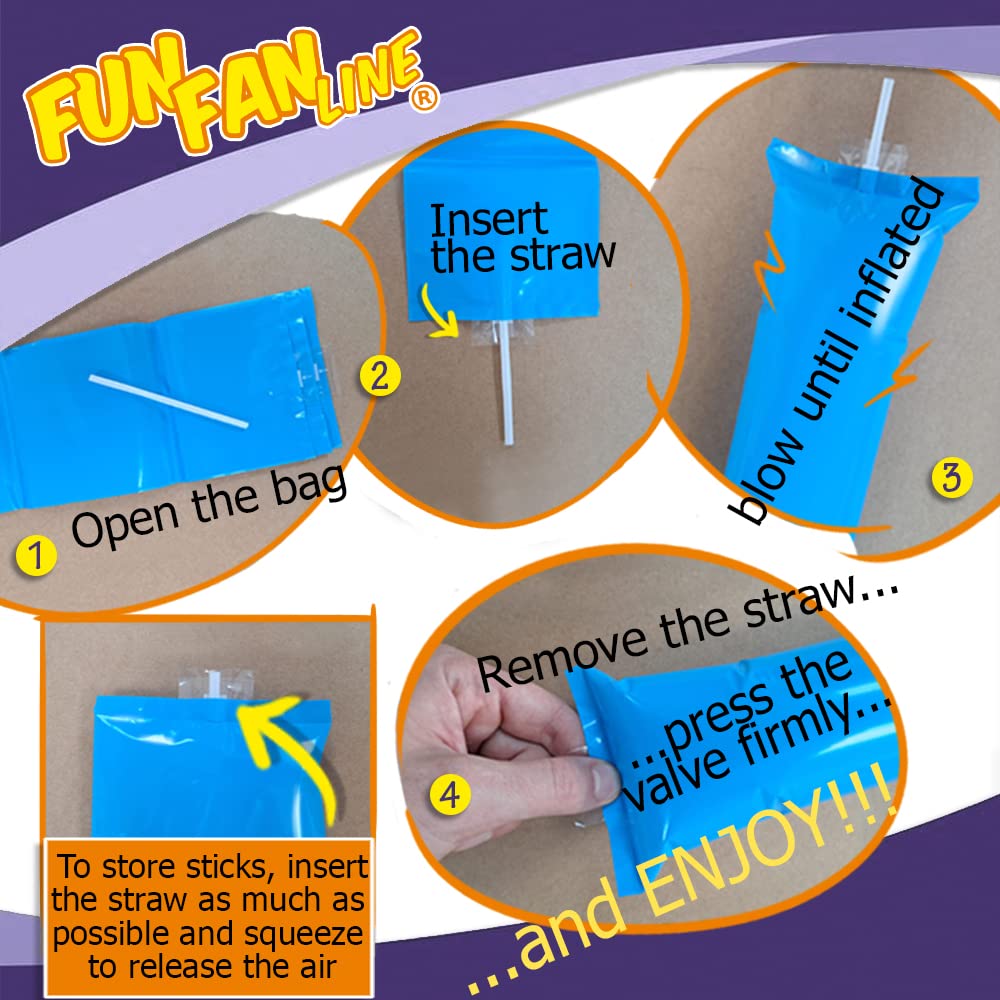 FUN FAN LINE®

1 Open the bag

2 Insert the straw

3 blow until inflated

4 Remove the straw...

...press the valve firmly...

...and ENJOY!!!

To store sticks, insert the straw as much as possible and squeeze to release the air