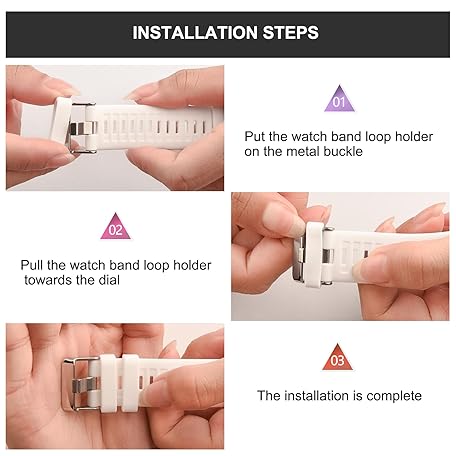 INSTALLATION STEPS

01

Put the watch band loop holder on the metal buckle

02

Pull the watch band loop holder towards the dial

03

The installation is complete