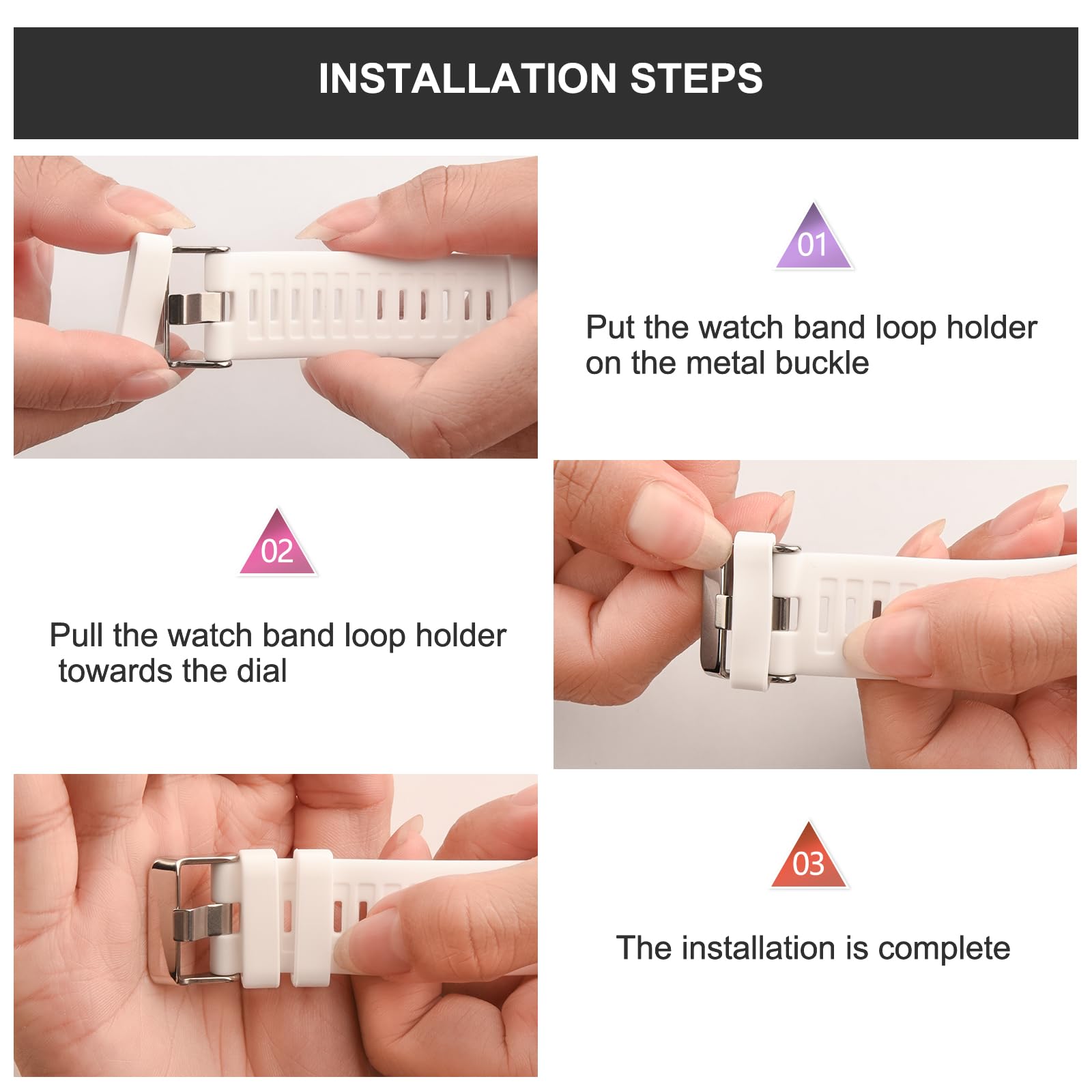 INSTALLATION STEPS

01

Put the watch band loop holder on the metal buckle

02

Pull the watch band loop holder towards the dial

03

The installation is complete