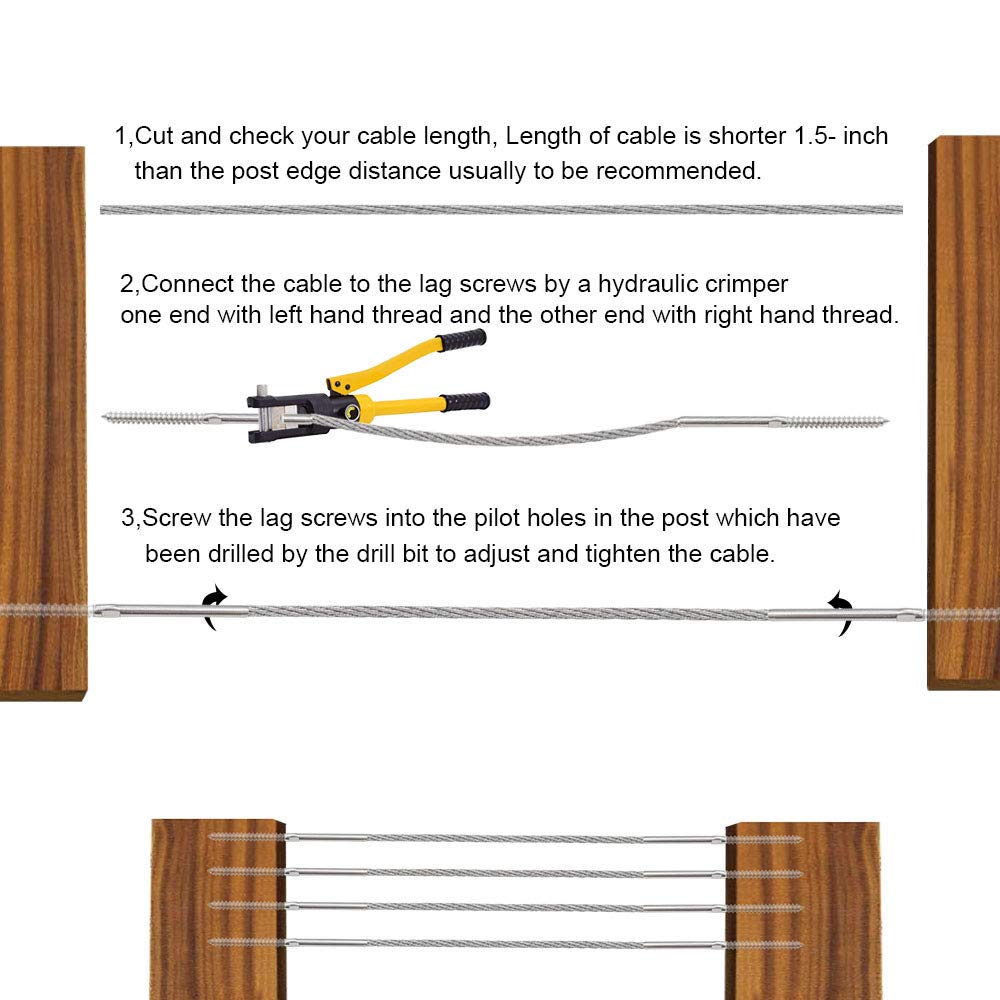 1,Cut and check your cable length, Length of cable is shorter 1.5- inch than the post edge distance usually to be recommended.

2,Connect the cable to the lag screws by a hydraulic crimper one end with left hand thread and the other end with right hand thread.

3,Screw the lag screws into the pilot holes in the post which have been drilled by the drill bit to adjust and tighten the cable.