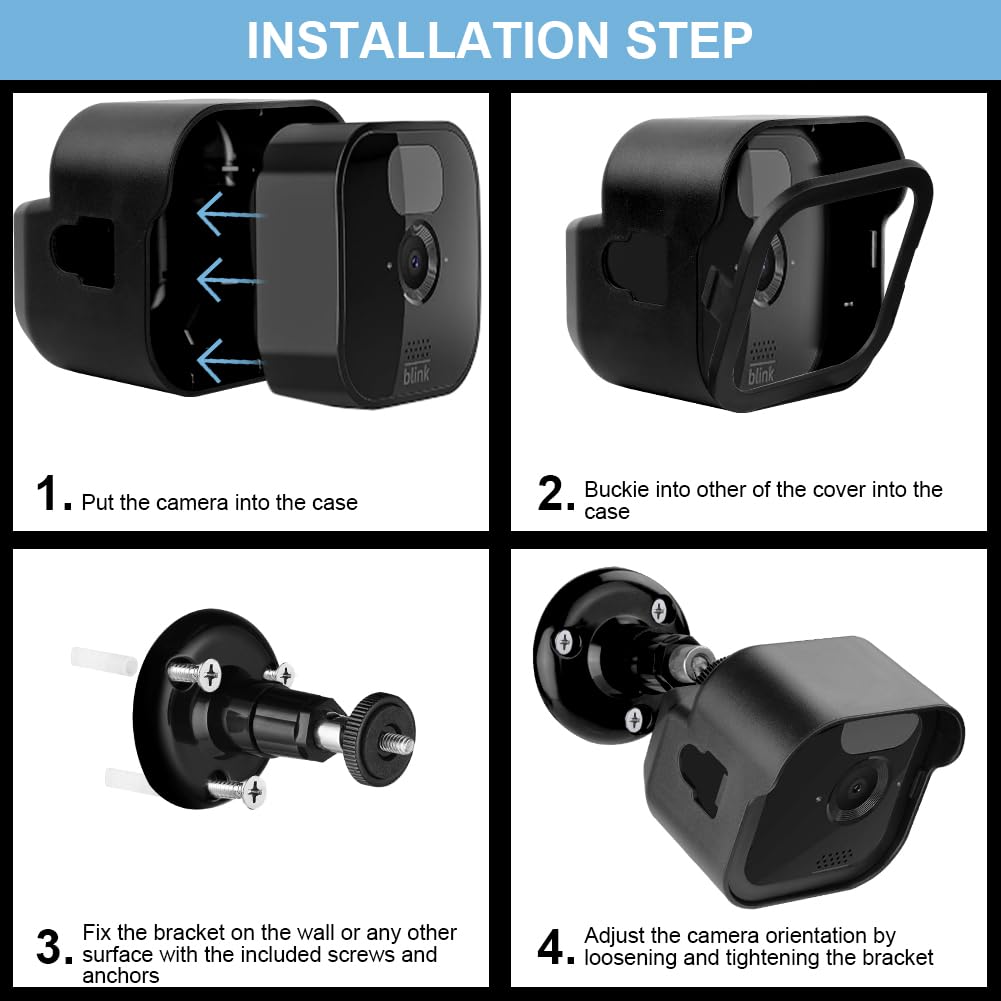 INSTALLATION STEP

blink

1. Put the camera into the case

blink

2. Buckie into other of the cover into the case

3. Fix the bracket on the wall or any other surface with the included screws and anchors

4. Adjust the camera orientation by loosening and tightening the bracket