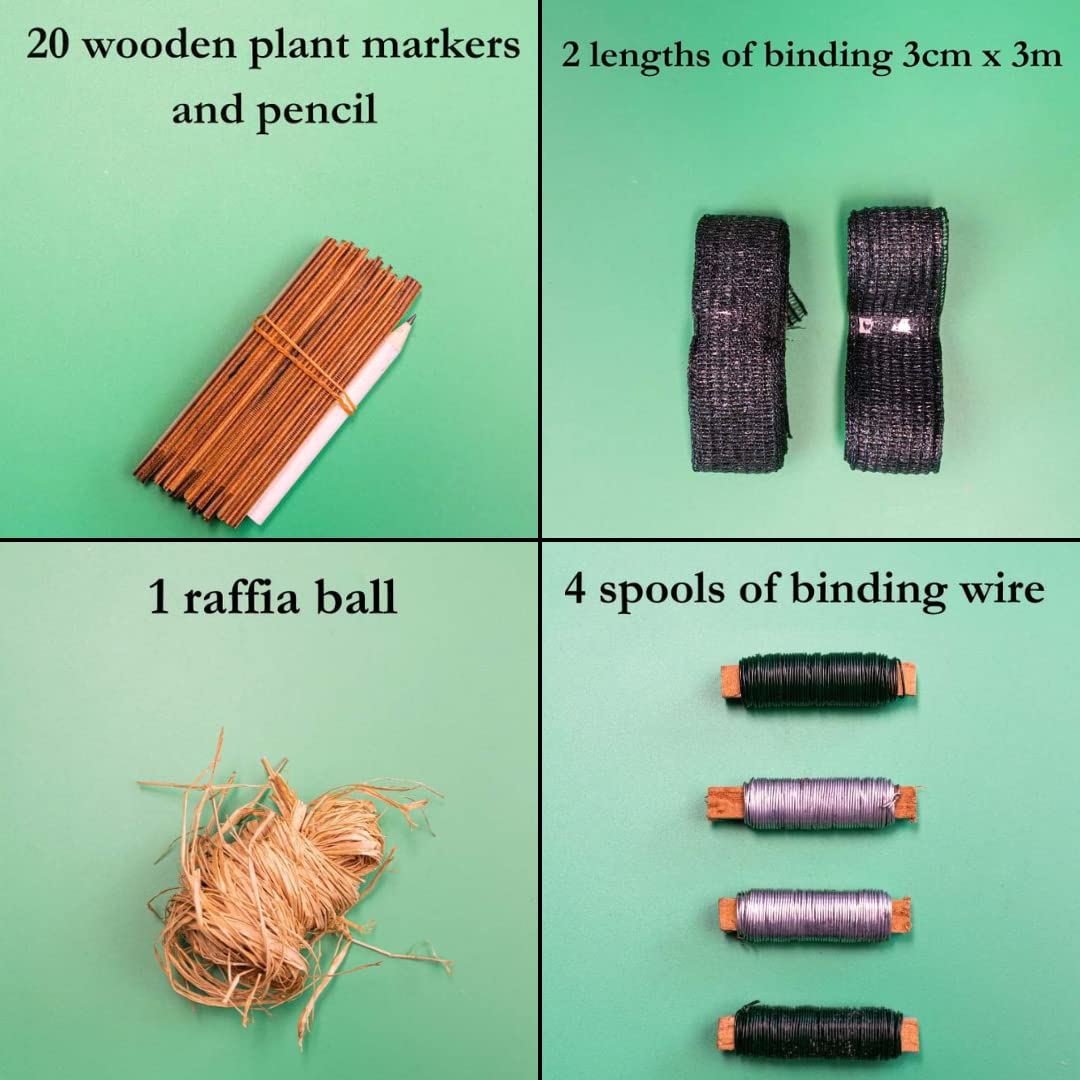 20 wooden plant markers and pencil

2 lengths of binding 3cm x 3m

1 raffia ball

4 spools of binding wire