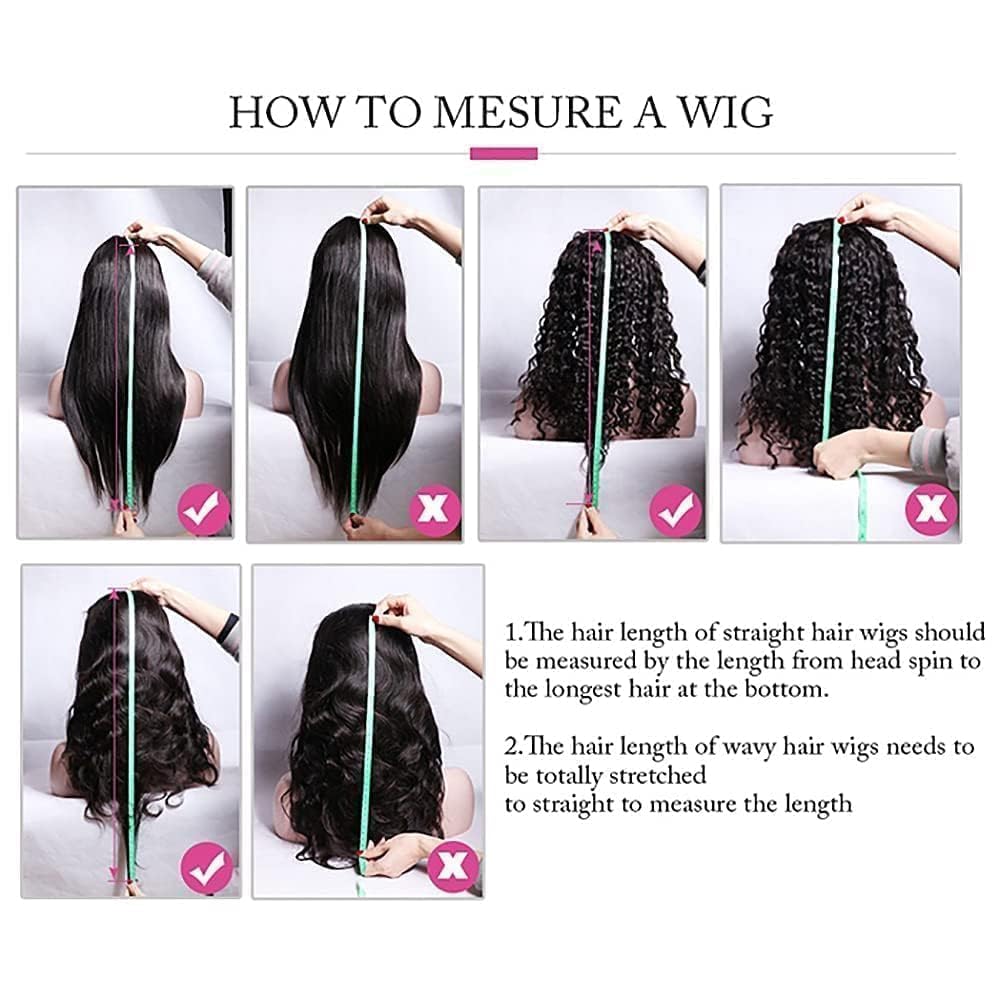 HOW TO MESURE A WIG

1.The hair length of straight hair wigs should be measured by the length from head spin to the longest hair at the bottom.

2.The hair length of wavy hair wigs needs to be totally stretched
to straight to measure the length