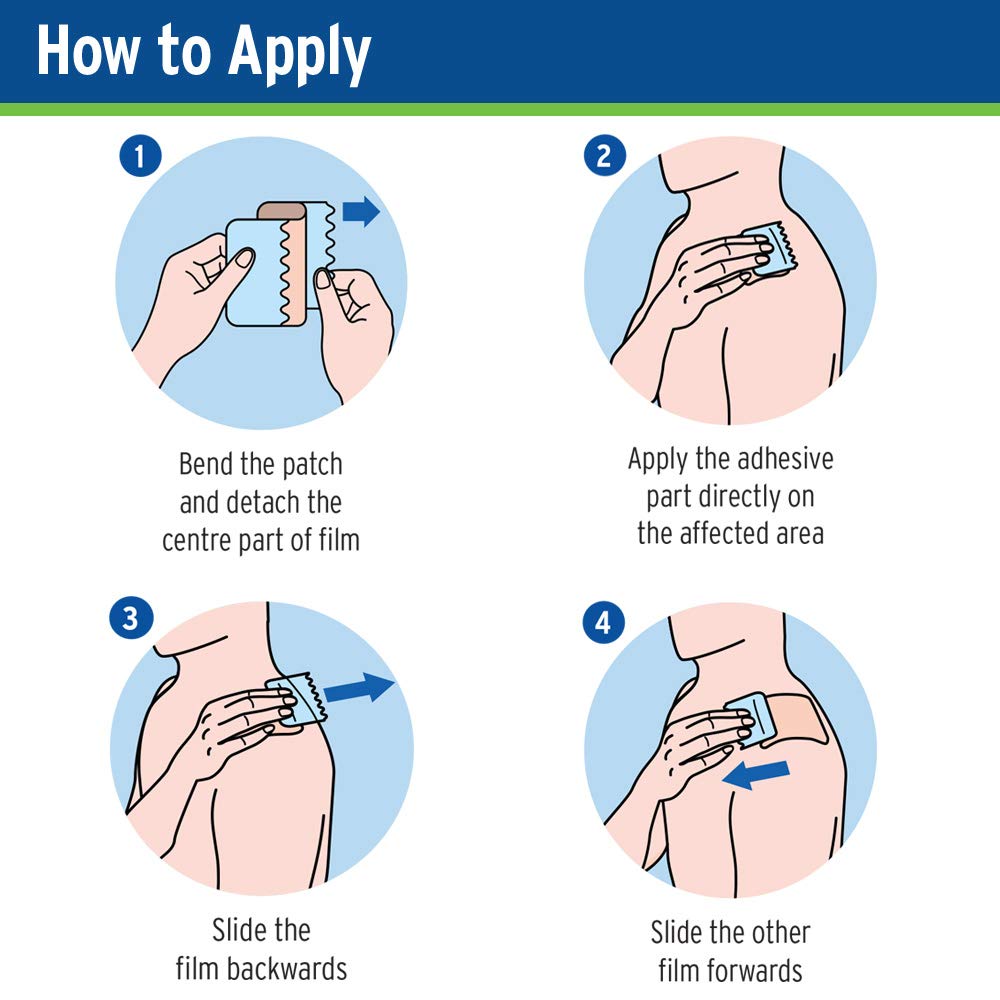 How to Apply

1

Bend the patch and detach the centre part of film

2

Apply the adhesive part directly on the affected area

3

Slide the film backwards

4

Slide the other film forwards