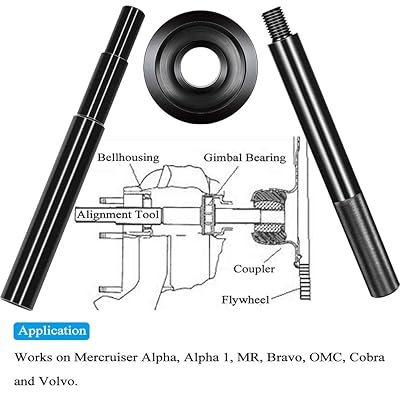 Bellhousing
Gimbal Bearing
Alignment Tool
Coupler
Flywheel

Application

Works on Mercruiser Alpha, Alpha 1, MR, Bravo, OMC, Cobra and Volvo.