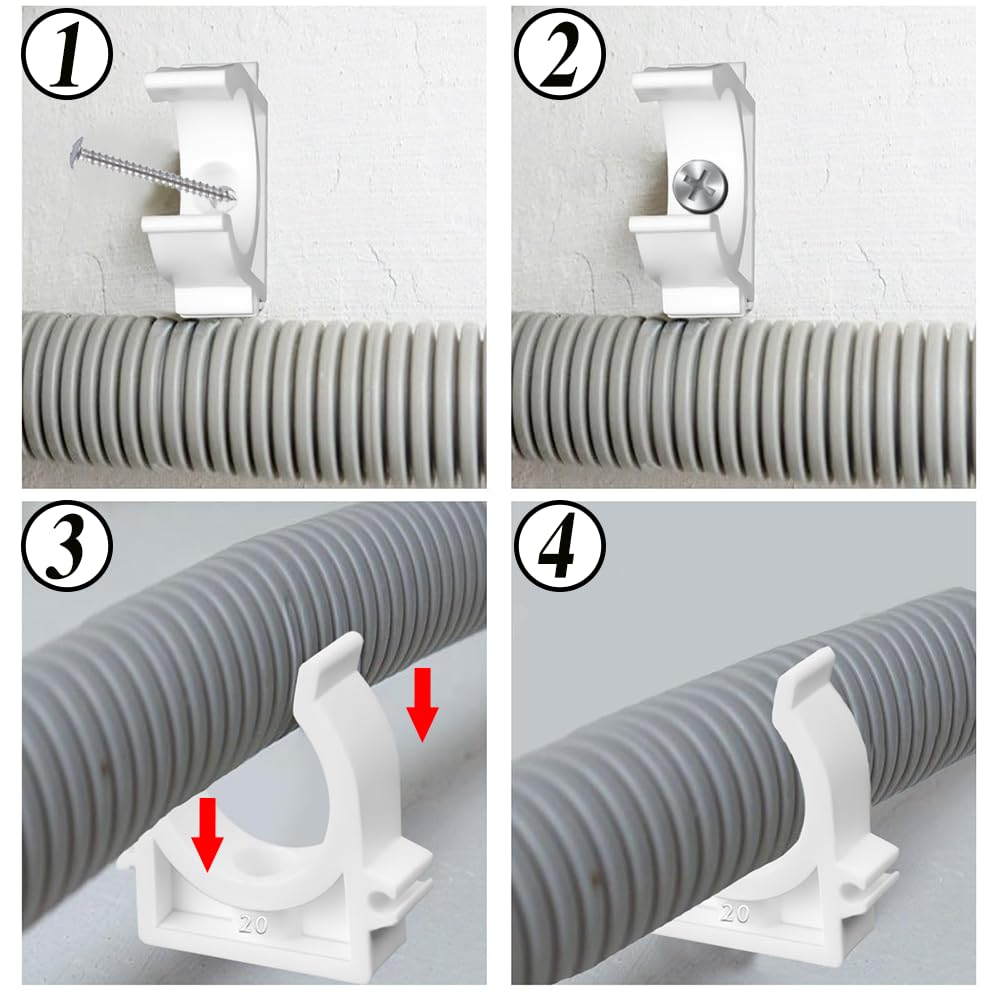 1

2

3

20

4

20