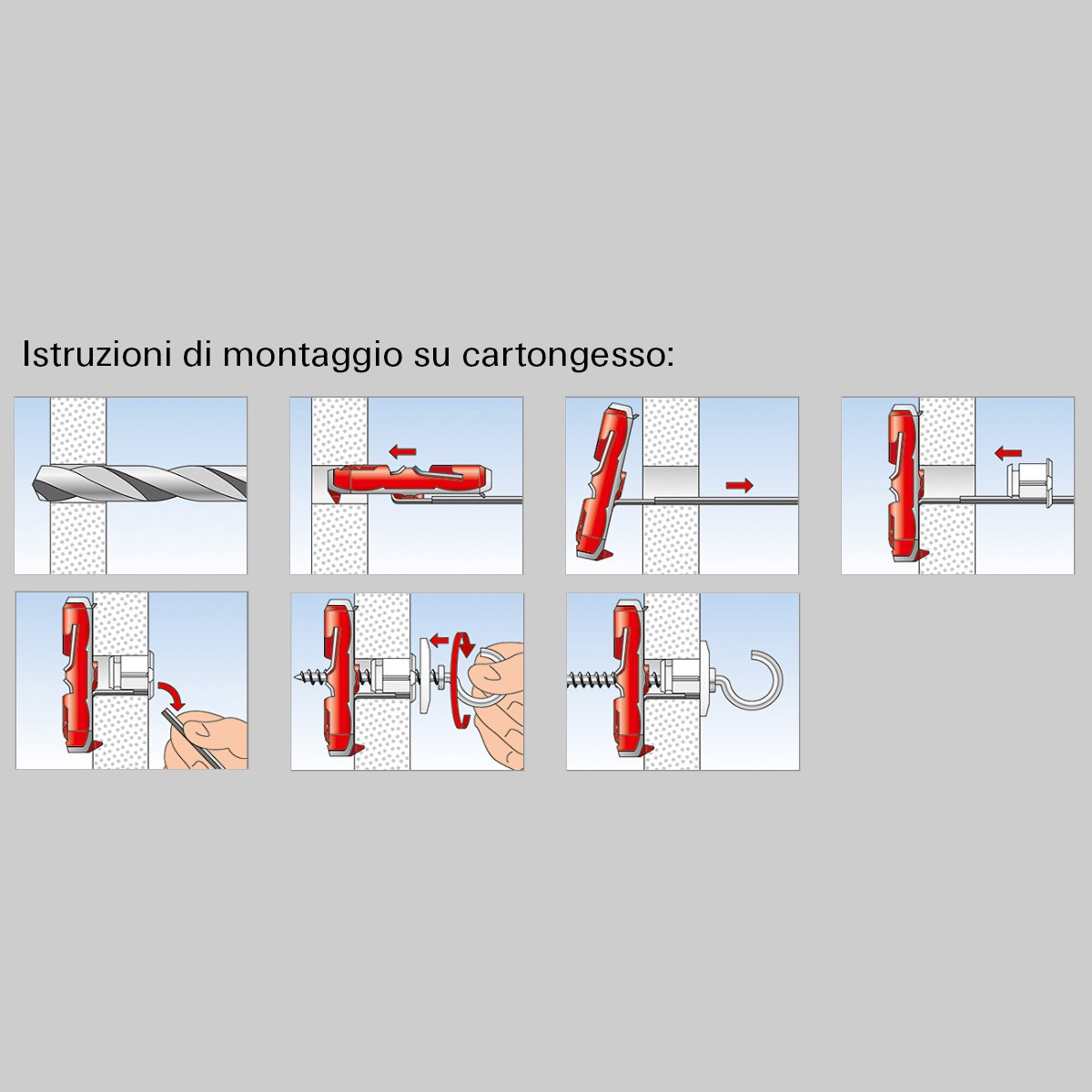 Istruzioni di montaggio su cartongesso: