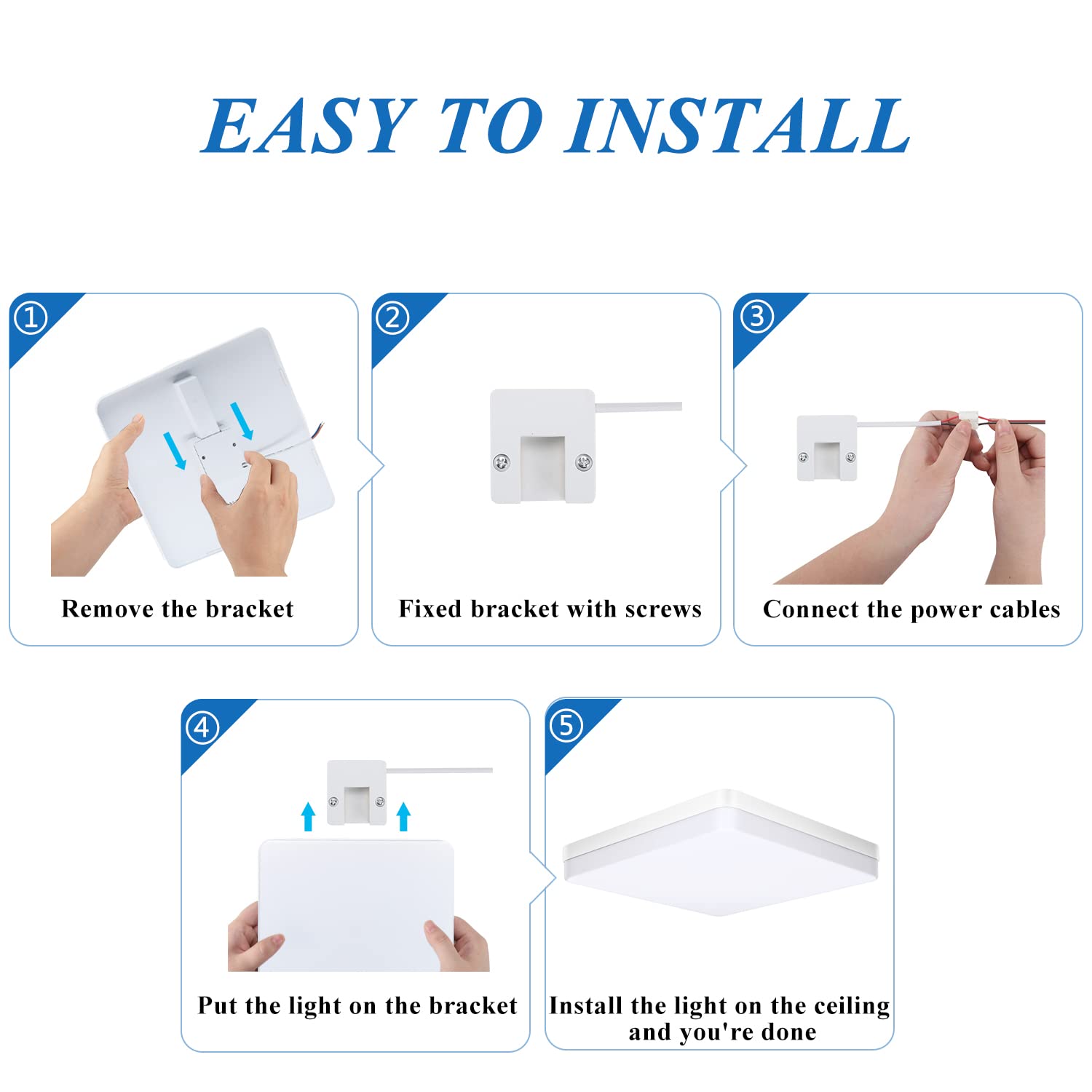 EASY TO INSTALL

①
Remove the bracket

②
Fixed bracket with screws

③
Connect the power cables

④
Put the light on the bracket

⑤
Install the light on the ceiling and you're done