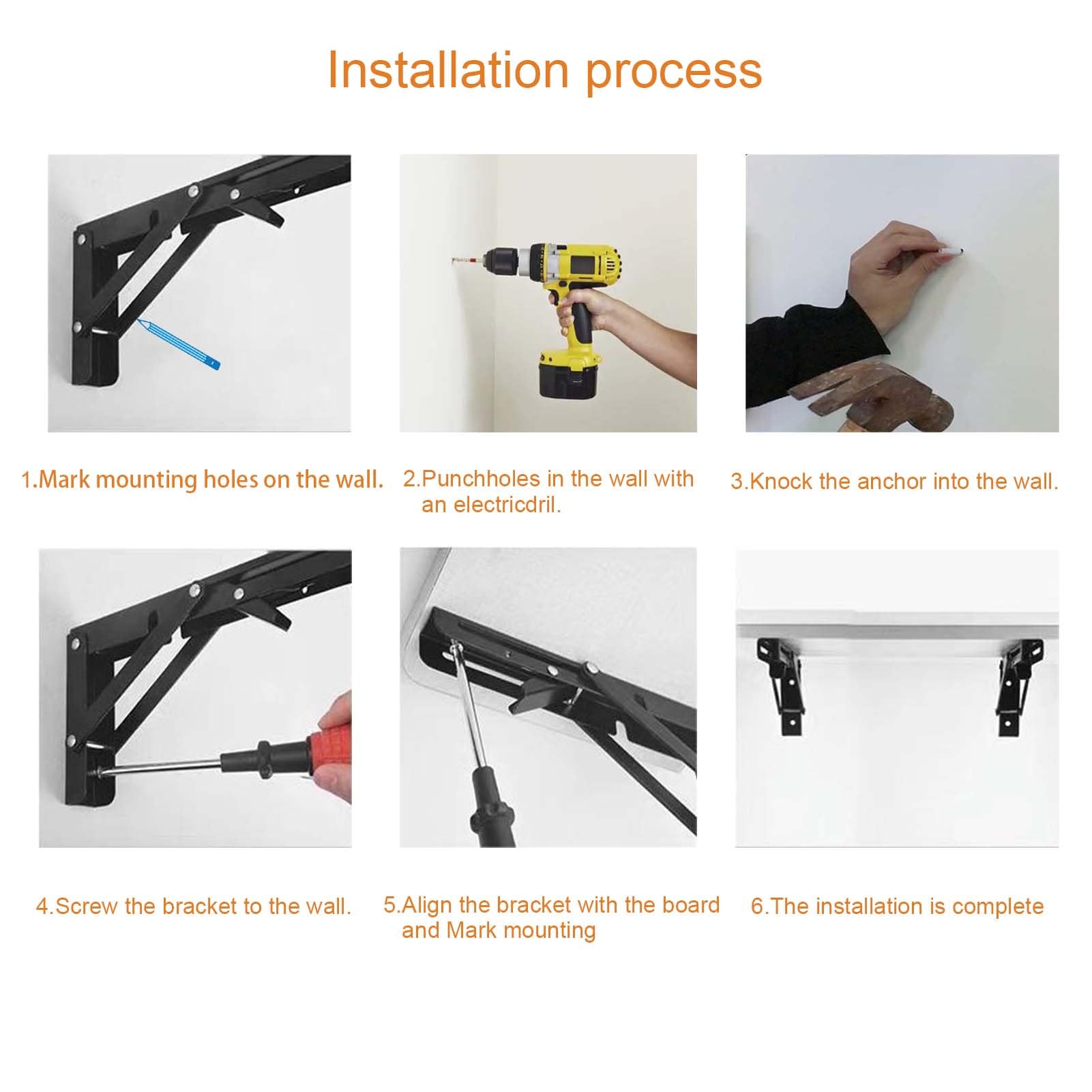 Installation process

1.Mark mounting holes on the wall.

2.Punchholes in the wall with an electricdril.

3.Knock the anchor into the wall.

4.Screw the bracket to the wall.

5.Align the bracket with the board and Mark mounting

6.The installation is complete