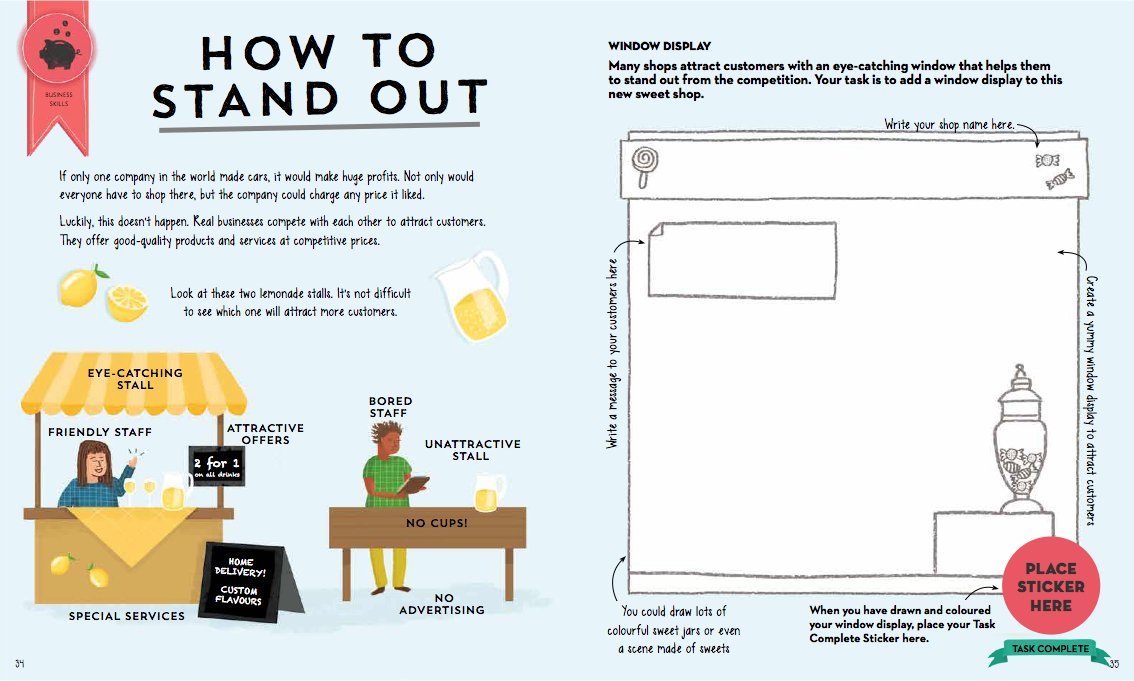 BUSINESS SKILLS

HOW TO STAND OUT

If only one company in the world made cars, it would make huge profits. Not only would everyone have to shop there, but the company could charge any price it liked.

Luckily, this doesn't happen. Real businesses compete with each other to attract customers. They offer good-quality products and services at competitive prices.

Look at these two lemonade stalls. It's not difficult to see which one will attract more customers.

EYE-CATCHING STALL

FRIENDLY STAFF

ATTRACTIVE OFFERS

2 for 1 on all drinks

HOME DELIVERY! CUSTOM FLAVOURS

SPECIAL SERVICES

BORED STAFF

UNATTRACTIVE STALL

NO CUPS!

NO ADVERTISING

34

WINDOW DISPLAY

Many shops attract customers with an eye-catching window that helps them to stand out from the competition. Your task is to add a window display to this new sweet shop.

Write your shop name here.

Write a message to your customers here

Create a yummy window display to attract customers

You could draw lots of colourful sweet jars or even a scene made of sweets

When you have drawn and coloured your window display, place your Task Complete Sticker here.

PLACE STICKER HERE

TASK COMPLETE

35